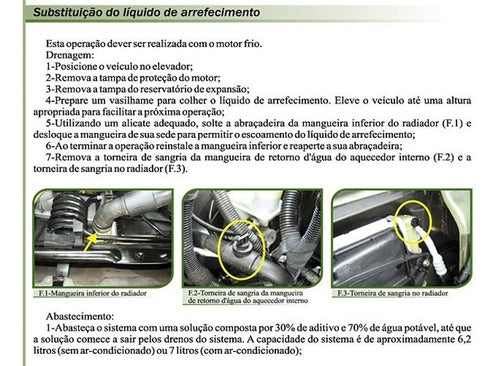 Substituição do líquido de arrefecimento

Esta operação dever ser realizada com o motor frio.
Drenagem:
1-Posicione o veículo no elevador;
2-Remova a tampa de proteção do motor;
3-Remova a tampa do reservatório de expansão;
4-Prepare um vasilhame para colher o líquido de arrefecimento. Eleve o veículo até uma altura apropriada para facilitar a próxima operação;
5-Utilizando um alicate adequado, solte a abraçadeira da mangueira inferior do radiador (F.1) e desloque a mangueira de sua sede para permitir o escoamento do líquido de arrefecimento;
6-Ao terminar a operação reinstale a mangueira inferior e reaperte a sua abraçadeira;
7-Remova a torneira de sangria da mangueira de retorno d'água do aquecedor interno (F.2) e a torneira de sangria no radiador (F.3).

F.1-Mangueira inferior do radiador

F.2-Torneira de sangria da mangueira de retorno d'água do aquecedor interno

F.3-Torneira de sangria no radiador

Abastecimento:
1-Abasteça o sistema com uma solução composta por 30% de aditivo e 70% de água potável, até que a solução comece a sair pelos drenos do sistema. A capacidade do sistema é de aproximadamente 6,2 litros (sem ar-condicionado) ou 7 litros (com ar-condicionado);