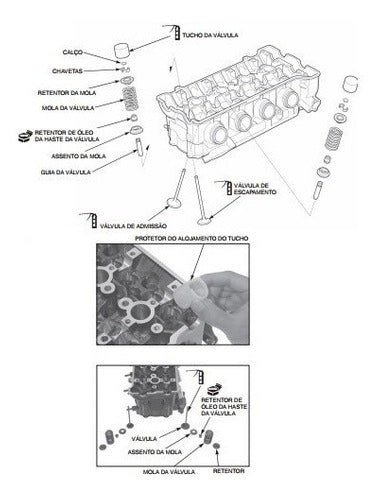 TUCHO DA VÁLVULA

CALÇO

CHAVETAS

RETENTOR DA MOLA

MOLA DA VÁLVULA

RETENTOR DE ÓLEO DA HASTE DA VÁLVULA

ASSENTO DA MOLA

GUIA DA VÁLVULA

VÁLVULA DE ESCAPAMENTO

VÁLVULA DE ADMISSÃO

PROTETOR DO ALOJAMENTO DO TUCHO

RETENTOR DE ÓLEO DA HASTE DA VÁLVULA

VÁLVULA

ASSENTO DA MOLA

MOLA DA VÁLVULA

RETENTOR