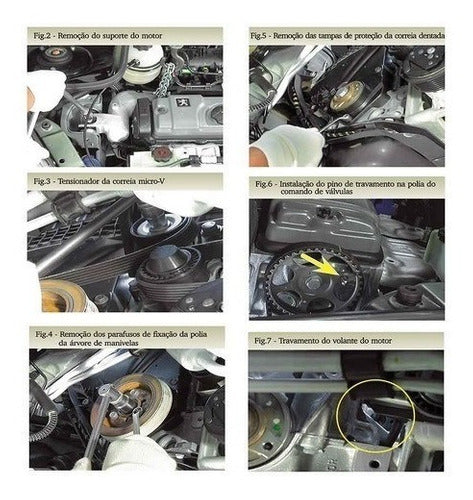 Fig.2 - Remoção do suporte do motor

Fig.3 - Tensionador da correia micro-V

Fig.4 - Remoção dos parafusos de fixação da polia da árvore de manivelas

Fig.5 - Remoção das tampas de proteção da correia dentada

Fig.6 - Instalação do pino de travamento na polia do comando de válvulas

Fig.7 - Travamento do volante do motor