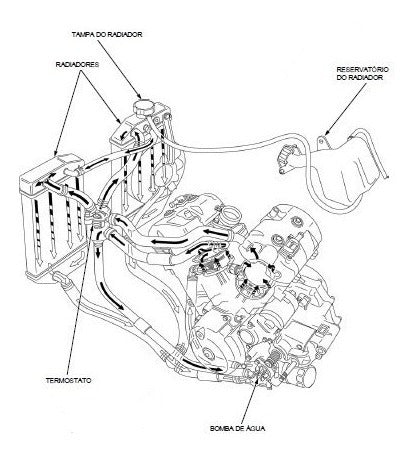 TAMPA DO RADIADOR

RADIADORES

RESERVATÓRIO DO RADIADOR

TERMOSTATO

BOMBA DE ÁGUA