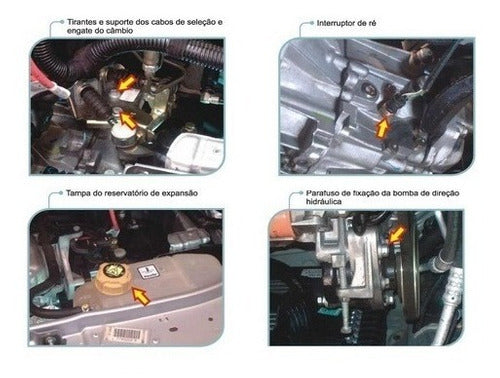 Tirantes e suporte dos cabos de seleção e engate do câmbio

Interruptor de ré

Tampa do reservatório de expansão

Parafuso de fixação da bomba de direção hidráulica