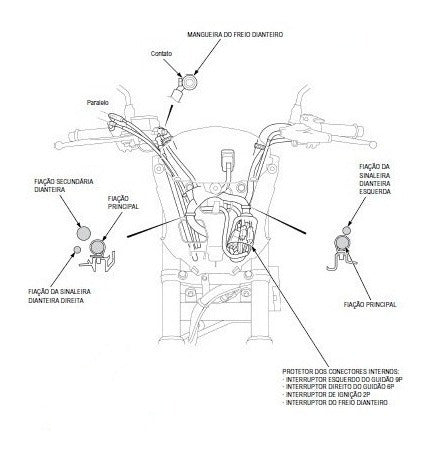 MANGUEIRA DO FREIO DIANTEIRO

Contato

Paralelo

FIAÇÃO SECUNDÁRIA DIANTEIRA

FIAÇÃO PRINCIPAL

FIAÇÃO DA SINALEIRA DIANTEIRA DIREITA

FIAÇÃO DA SINALEIRA DIANTEIRA ESQUERDA

FIAÇÃO PRINCIPAL

PROTETOR DOS CONECTORES INTERNOS:
· INTERRUPTOR ESQUERDO DO GUIDÃO 9P
· INTERRUPTOR DIREITO DO GUIDÃO 6P
· INTERRUPTOR DE IGNIÇÃO 2P
· INTERRUPTOR DO FREIO DIANTEIRO