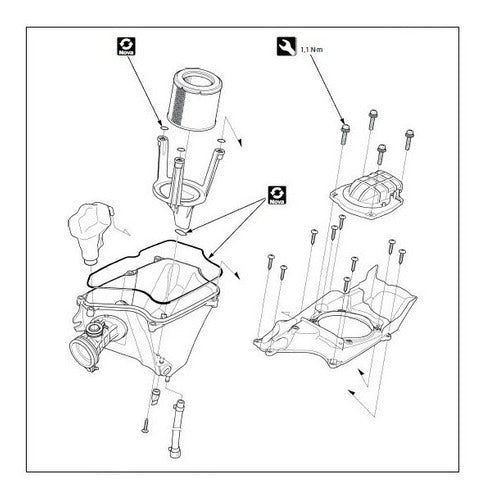 Nova

1,1 Nm

Nova