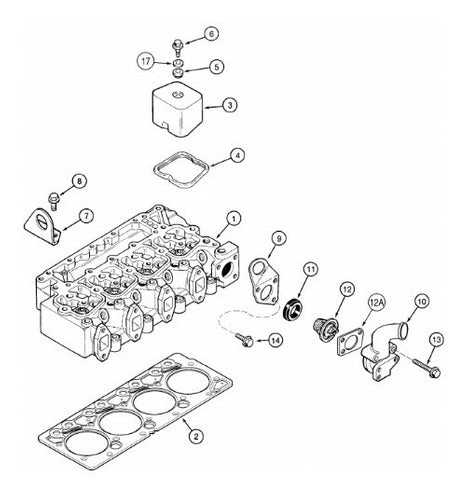 6
17
5
3
4
8
7
1
9
11
12
12A
10
14
13
2