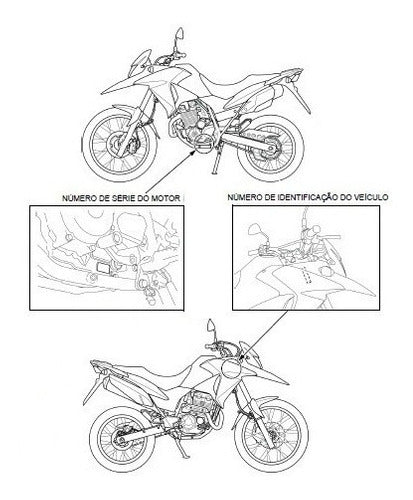 NÚMERO DE SERIE DO MOTOR

NÚMERO DE IDENTIFICAÇÃO DO VEÍCULO