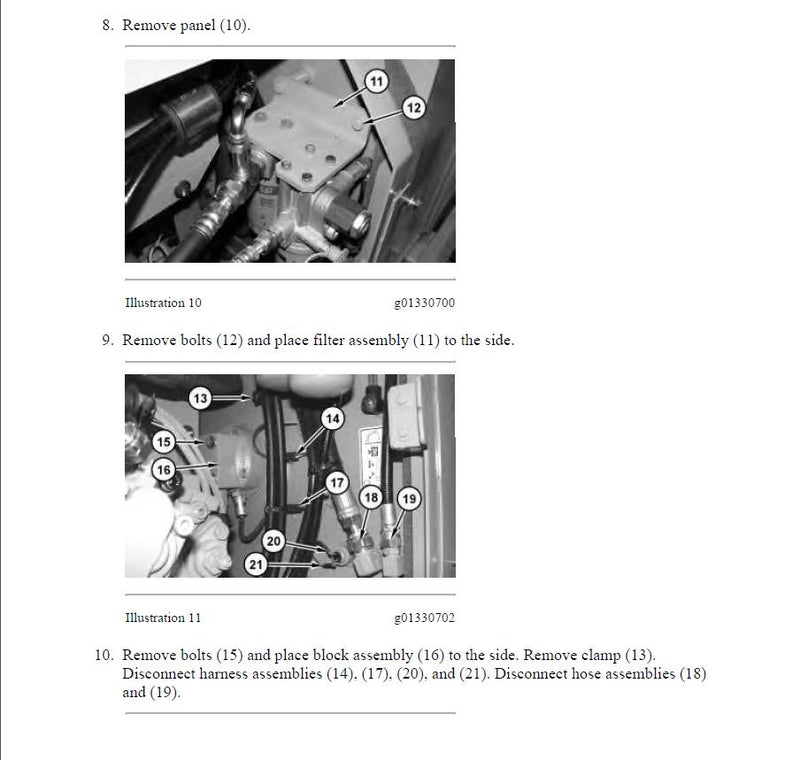 8. Remove panel (10).

11

12

Illustration 10 g01330700

9. Remove bolts (12) and place filter assembly (11) to the side.

13

14

15

16

17

18

19

20

21

Illustration 11 g01330702

10. Remove bolts (15) and place block assembly (16) to the side. Remove clamp (13). Disconnect harness assemblies (14), (17), (20), and (21). Disconnect hose assemblies (18) and (19).