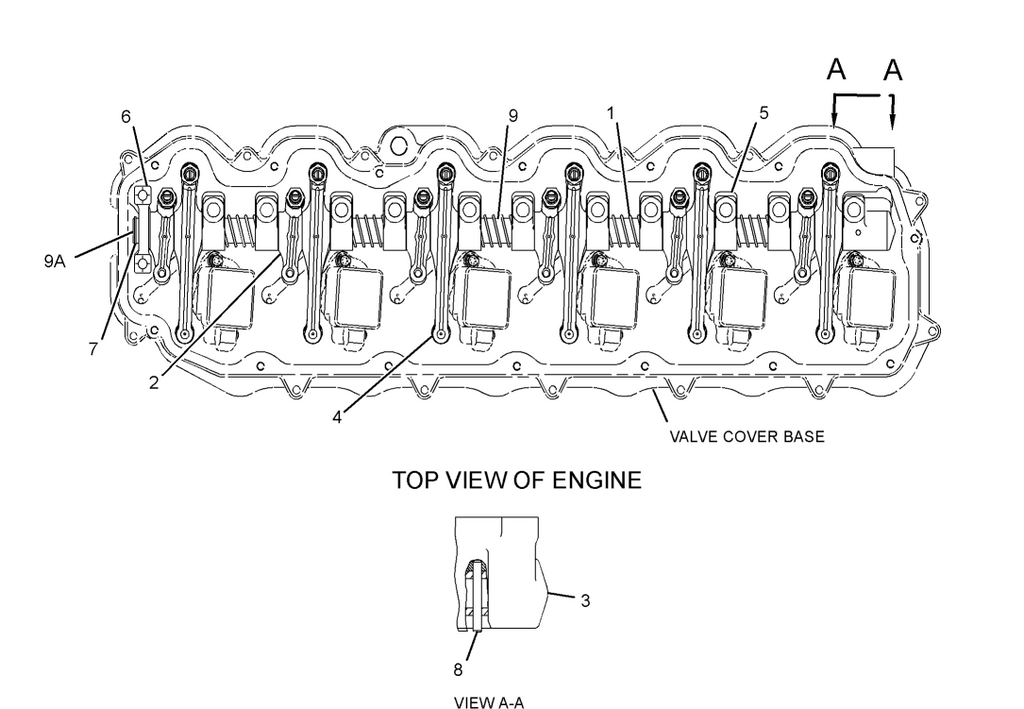 A A

6

9

1

5

9A

7

2

4

VALVE COVER BASE

TOP VIEW OF ENGINE

3

8

VIEW A-A