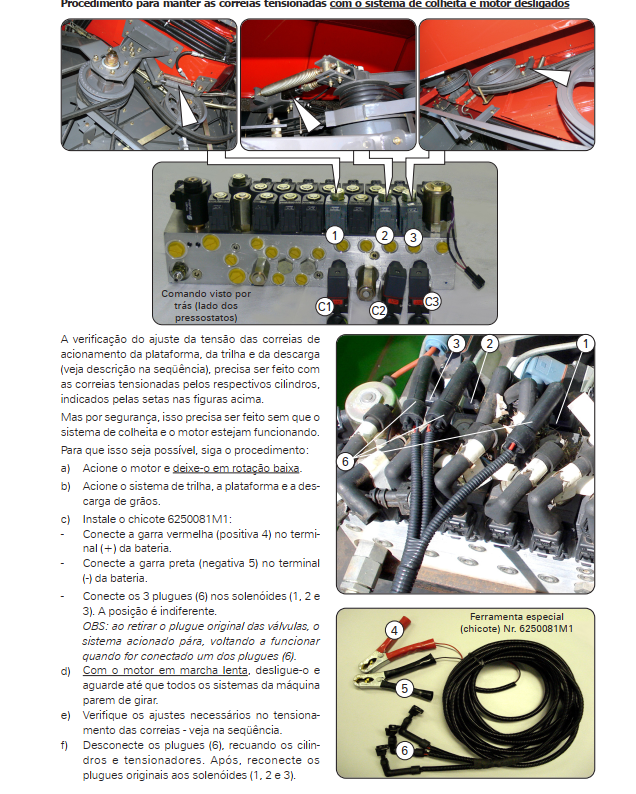 Procedimento para manter as correias tensionadas com o sistema de colheita e motor desligados

1 2 3

C1 C2 C3

Comando visto por trás (lado dos pressostatos)

A verificação do ajuste da tensão das correias de acionamento da plataforma, da trilha e da descarga (veja descrição na seqüência), precisa ser feito com as correias tensionadas pelos respectivos cilindros, indicados pelas setas nas figuras acima.

Mas por segurança, isso precisa ser feito sem que o sistema de colheita e o motor estejam funcionando.

Para que isso seja possível, siga o procedimento:

a) Acione o motor e deixe-o em rotação baixa.

b) Acione o sistema de trilha, a plataforma e a descarga de grãos.

c) Instale o chicote 6250081M1:

- Conecte a garra vermelha (positiva 4) no terminal (+) da bateria.

- Conecte a garra preta (negativa 5) no terminal (-) da bateria.

- Conecte os 3 plugues (6) nos solenóides (1, 2 e 3). A posição é indiferente.
OBS: ao retirar o plugue original das válvulas, o sistema acionado pára, voltando a funcionar quando for conectado um dos plugues (6).

d) Com o motor em marcha lenta, desligue-o e aguarde até que todos os sistemas da máquina parem de girar.

e) Verifique os ajustes necessários no tensionamento das correias - veja na seqüência.

f) Desconecte os plugues (6), recuando os cilindros e tensionadores. Após, reconecte os plugues originais aos solenóides (1, 2 e 3).

3 2 1

6

Ferramenta especial (chicote) Nr. 6250081M1

4

5

6