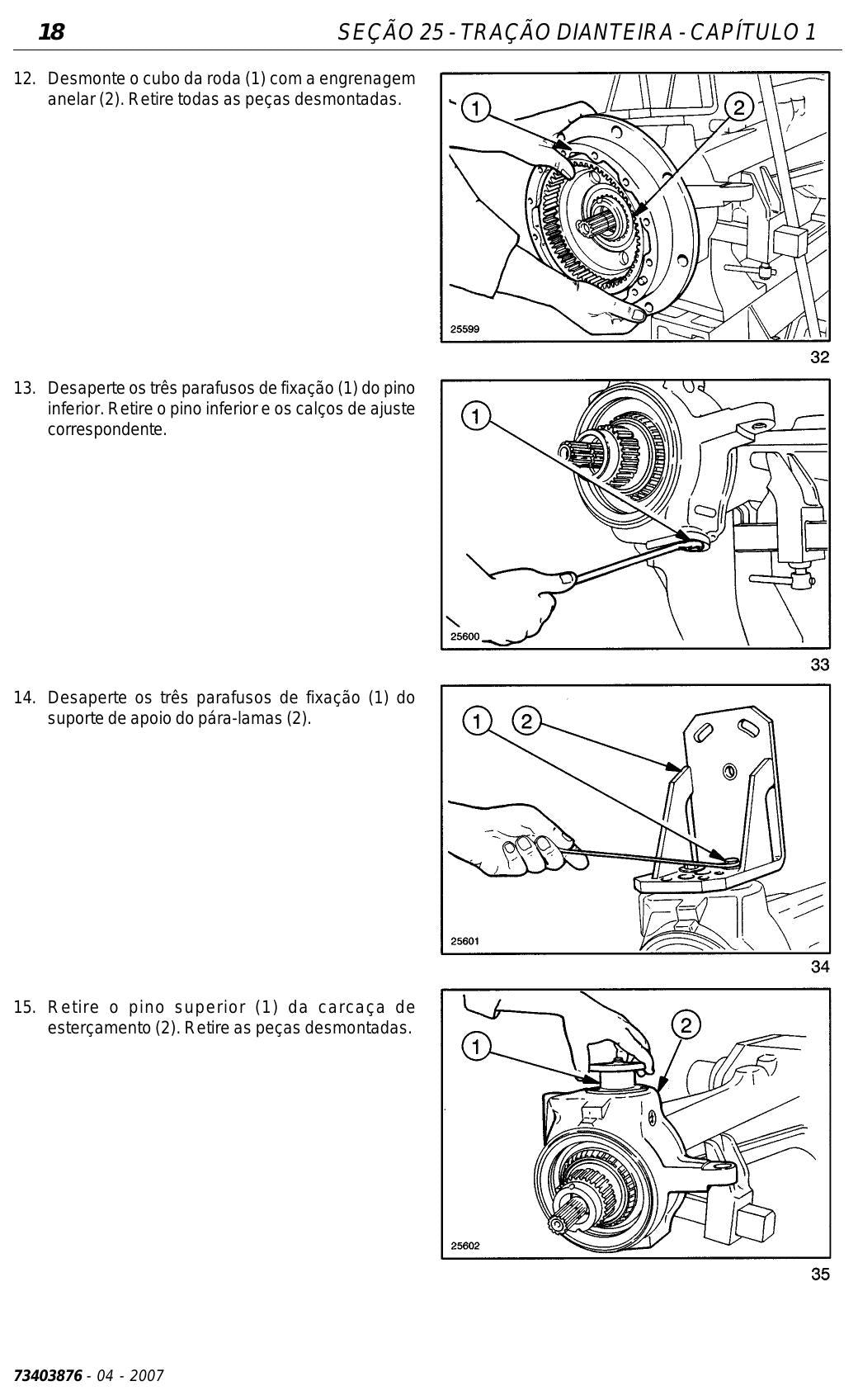 18 SEÇÃO 25 - TRAÇÃO DIANTEIRA - CAPÍTULO 1

12. Desmonte o cubo da roda (1) com a engrenagem anelar (2). Retire todas as peças desmontadas.

1
2
25599
32

13. Desaperte os três parafusos de fixação (1) do pino inferior. Retire o pino inferior e os calços de ajuste correspondente.

1
25600
33

14. Desaperte os três parafusos de fixação (1) do suporte de apoio do pára-lamas (2).

1
2
25601
34

15. Retire o pino superior (1) da carcaça de esterçamento (2). Retire as peças desmontadas.

1
2
25602
35

73403876 - 04 - 2007