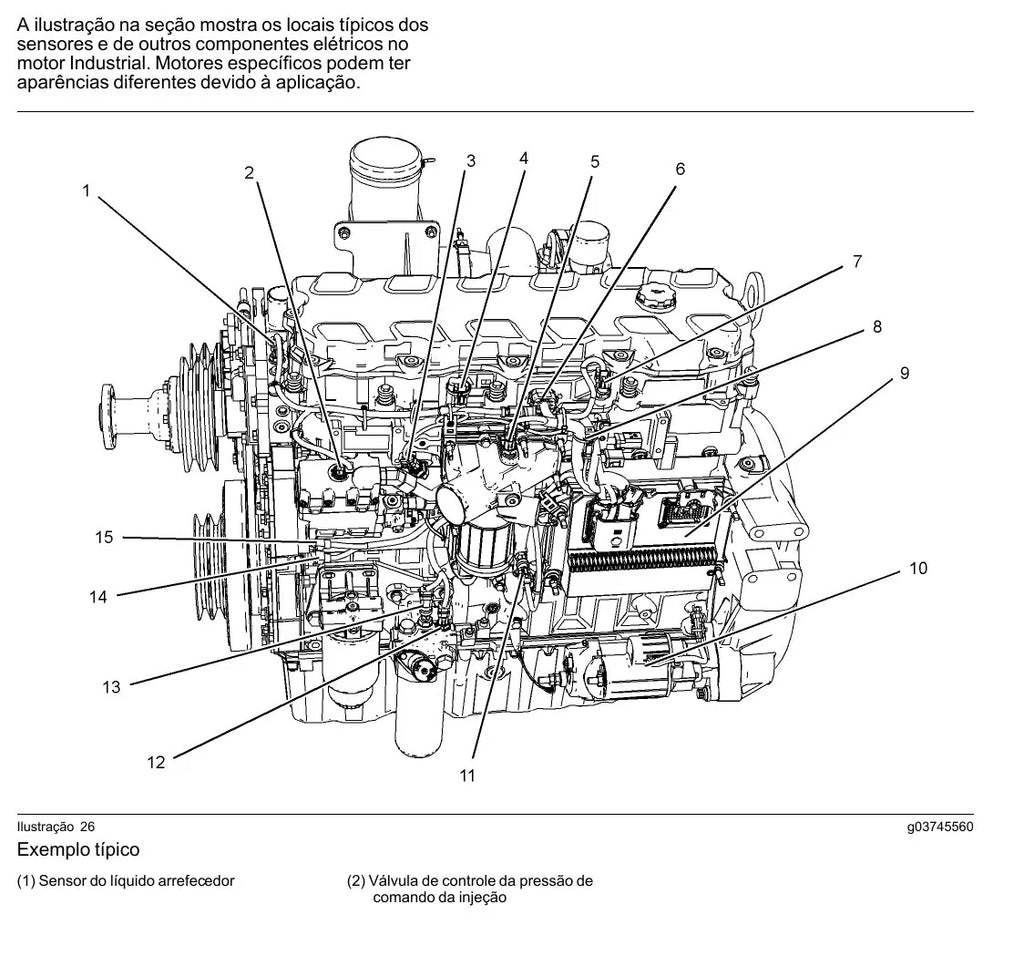 A ilustração na seção mostra os locais típicos dos sensores e de outros componentes elétricos no motor Industrial. Motores específicos podem ter aparências diferentes devido à aplicação.

1
2
3
4
5
6
7
8
9
10
11
12
13
14
15

Ilustração 26
g03745560

Exemplo típico

(1) Sensor do líquido arrefecedor

(2) Válvula de controle da pressão de comando da injeção