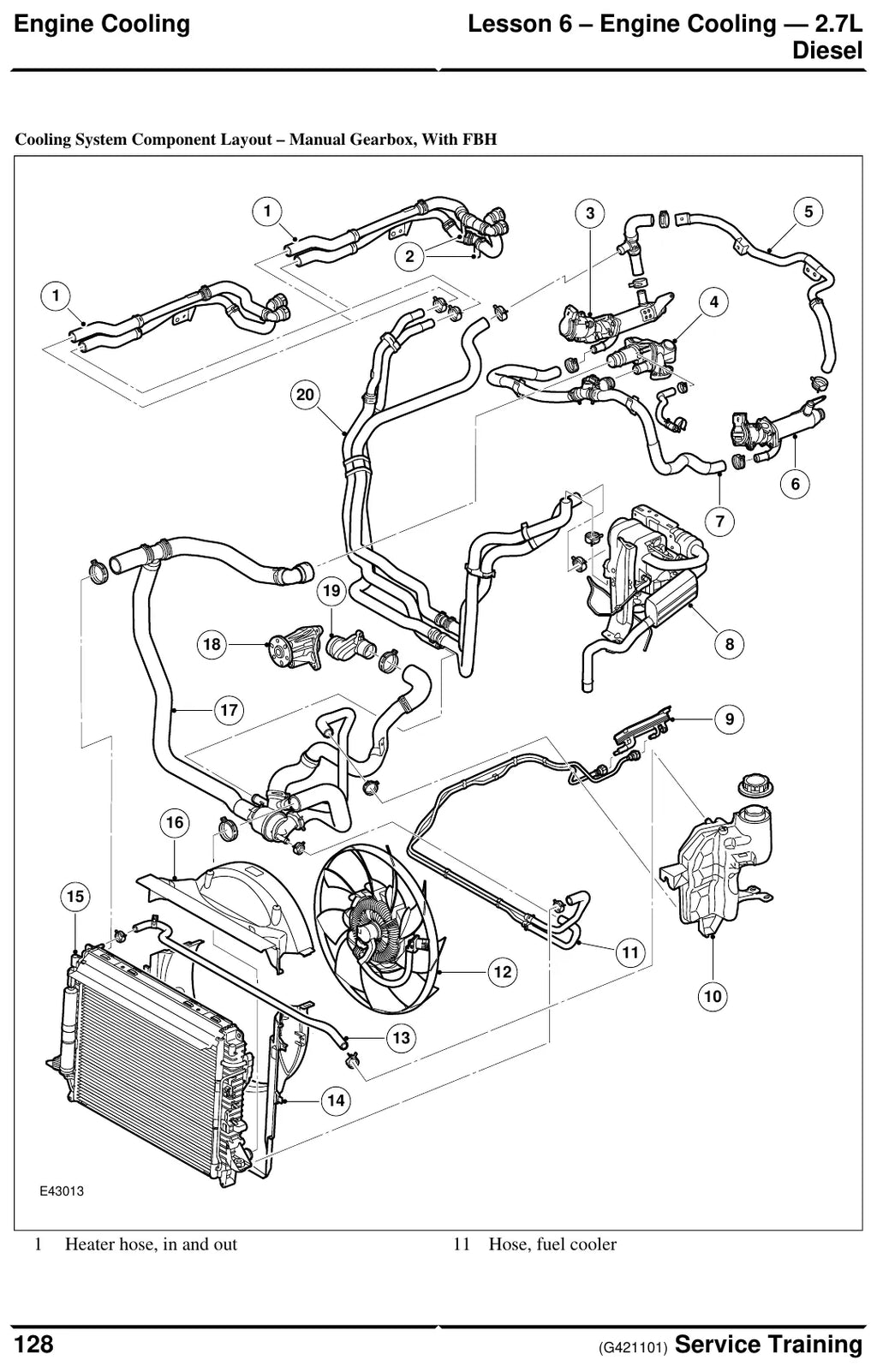 Engine Cooling

Lesson 6 – Engine Cooling — 2.7L Diesel

Cooling System Component Layout – Manual Gearbox, With FBH

1
2
3
5
1
4
20
6
7
19
18
8
17
9
16
15
11
12
10
13
14
E43013

1 Heater hose, in and out

11 Hose, fuel cooler

128

(G421101) Service Training