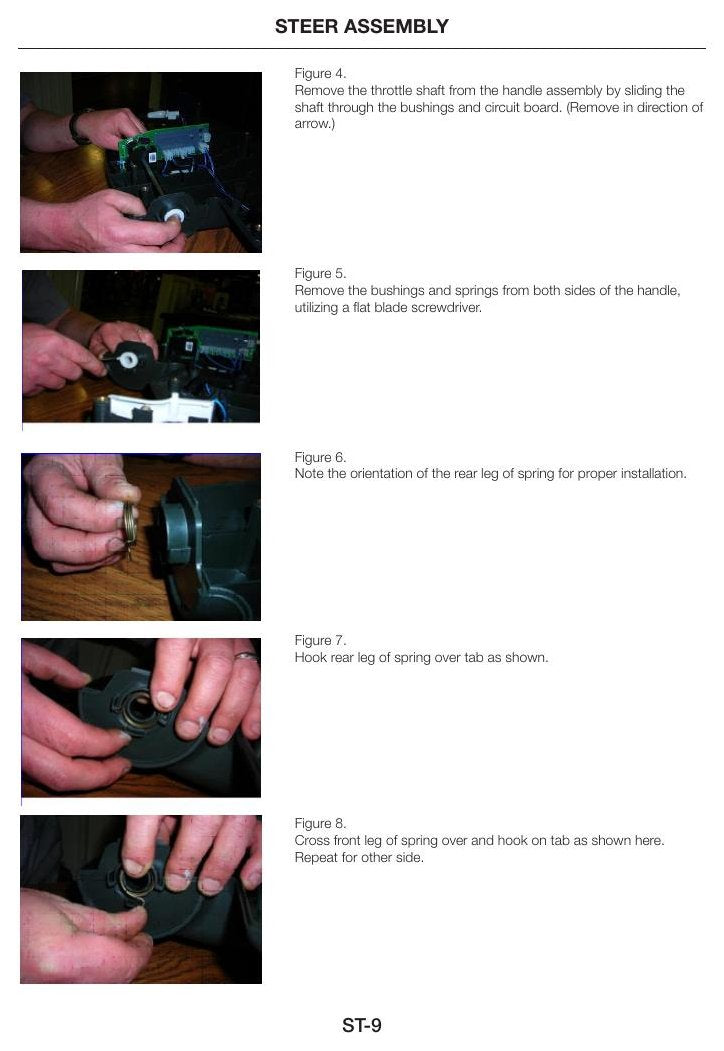 STEER ASSEMBLY

Figure 4.
Remove the throttle shaft from the handle assembly by sliding the shaft through the bushings and circuit board. (Remove in direction of arrow.)

Figure 5.
Remove the bushings and springs from both sides of the handle, utilizing a flat blade screwdriver.

Figure 6.
Note the orientation of the rear leg of spring for proper installation.

Figure 7.
Hook rear leg of spring over tab as shown.

Figure 8.
Cross front leg of spring over and hook on tab as shown here. Repeat for other side.

ST-9