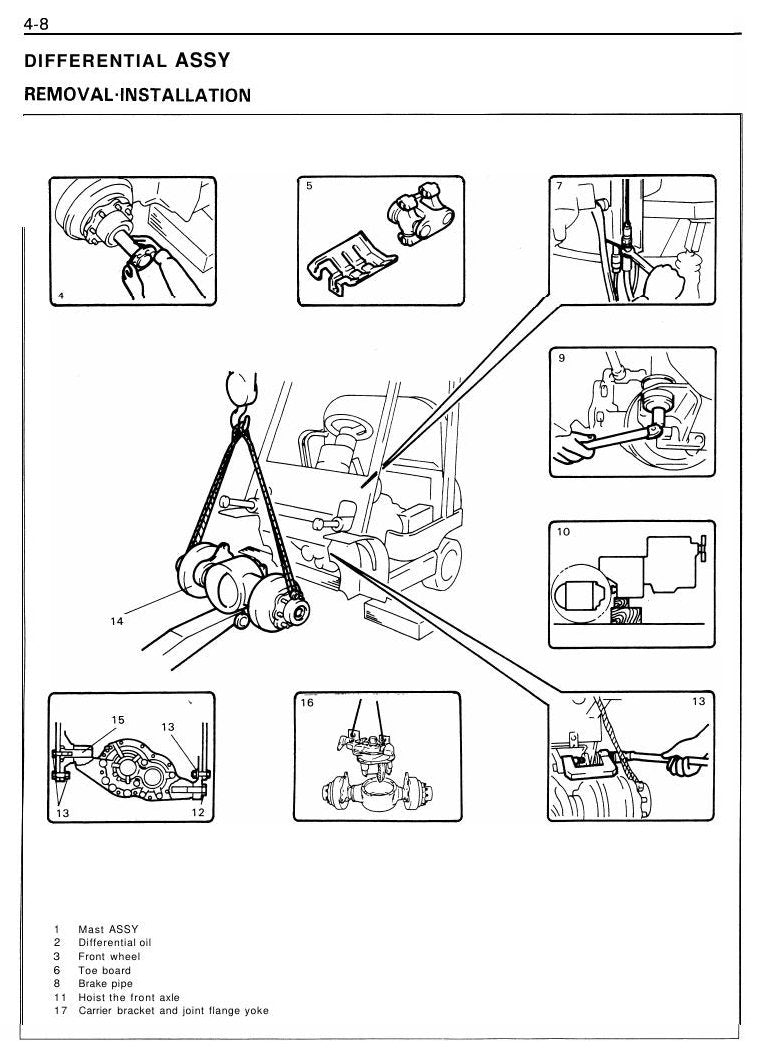 4-8

DIFFERENTIAL ASSY

REMOVAL·INSTALLATION

4

5

7

9

10

14

15

13

13

12

16

13

1 Mast ASSY
2 Differential oil
3 Front wheel
6 Toe board
8 Brake pipe
11 Hoist the front axle
17 Carrier bracket and joint flange yoke