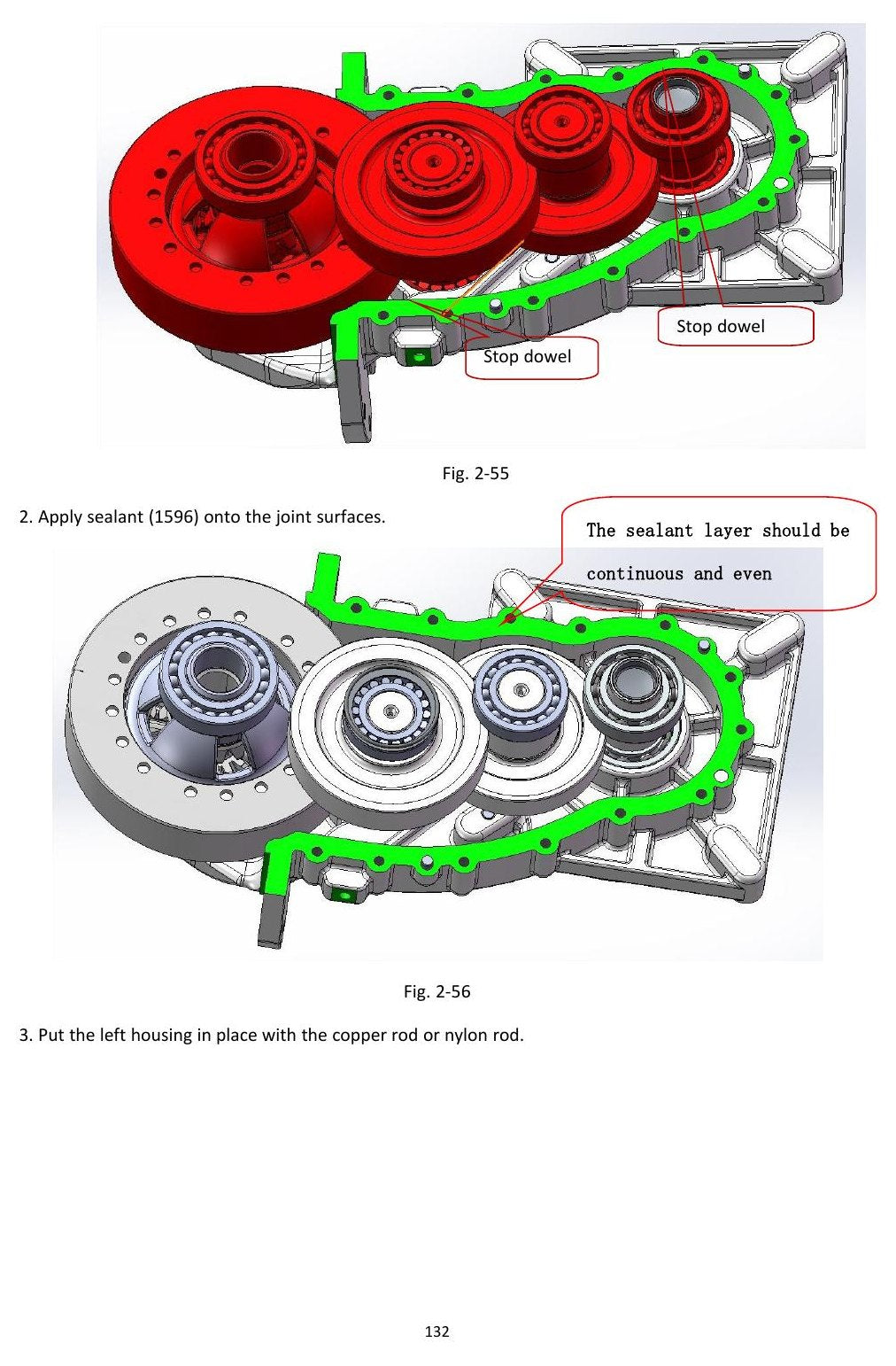 Stop dowel

Stop dowel

Fig. 2-55

2. Apply sealant (1596) onto the joint surfaces.

The sealant layer should be continuous and even

Fig. 2-56

3. Put the left housing in place with the copper rod or nylon rod.

132