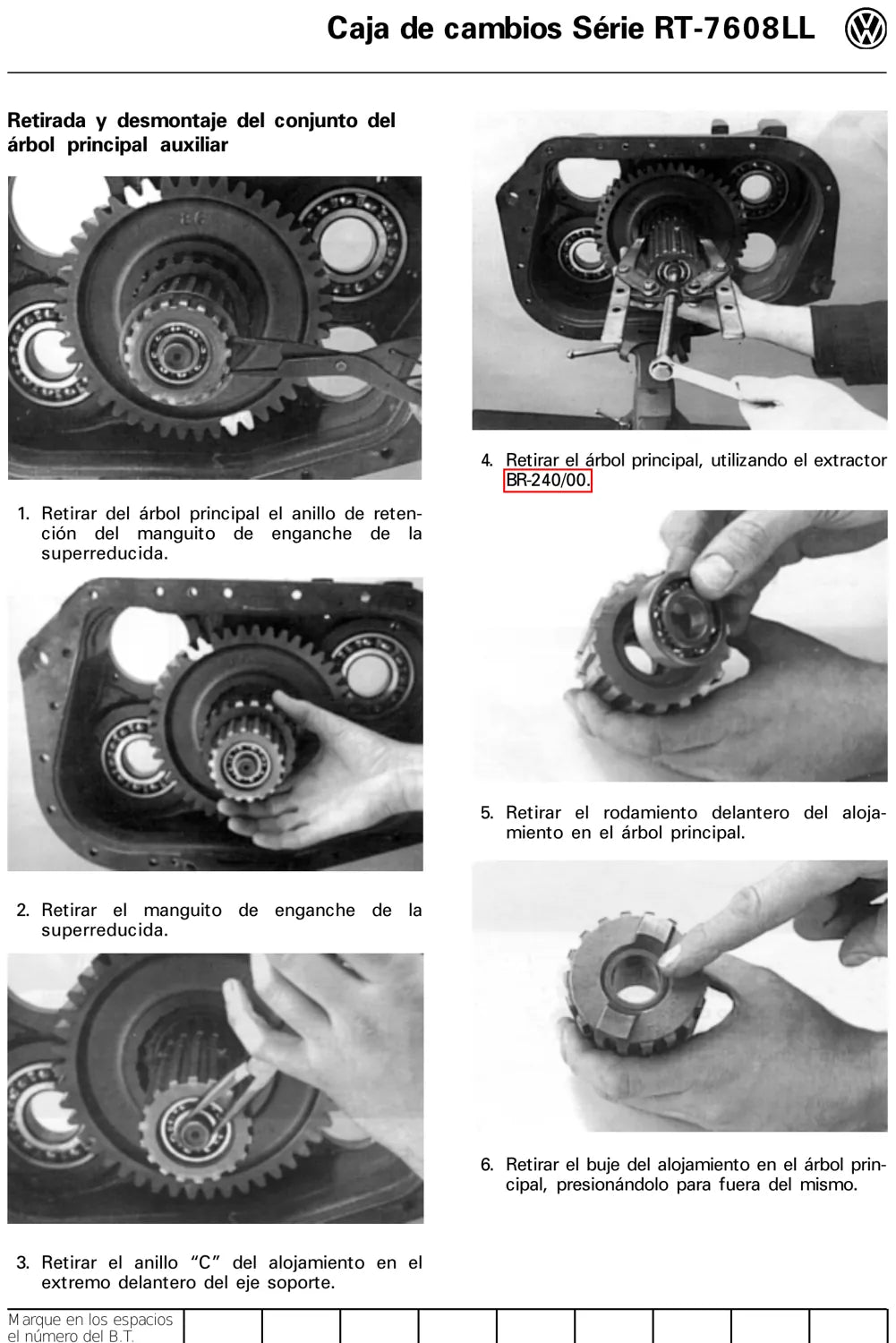 Caja de cambios Série RT-7608LL

Retirada y desmontaje del conjunto del árbol principal auxiliar

1. Retirar del árbol principal el anillo de retención del manguito de enganche de la superreducida.

2. Retirar el manguito de enganche de la superreducida.

3. Retirar el anillo “C” del alojamiento en el extremo delantero del eje soporte.

4. Retirar el árbol principal, utilizando el extractor BR-240/00.

5. Retirar el rodamiento delantero del alojamiento en el árbol principal.

6. Retirar el buje del alojamiento en el árbol principal, presionándolo para fuera del mismo.

Marque en los espacios el número del B.T.