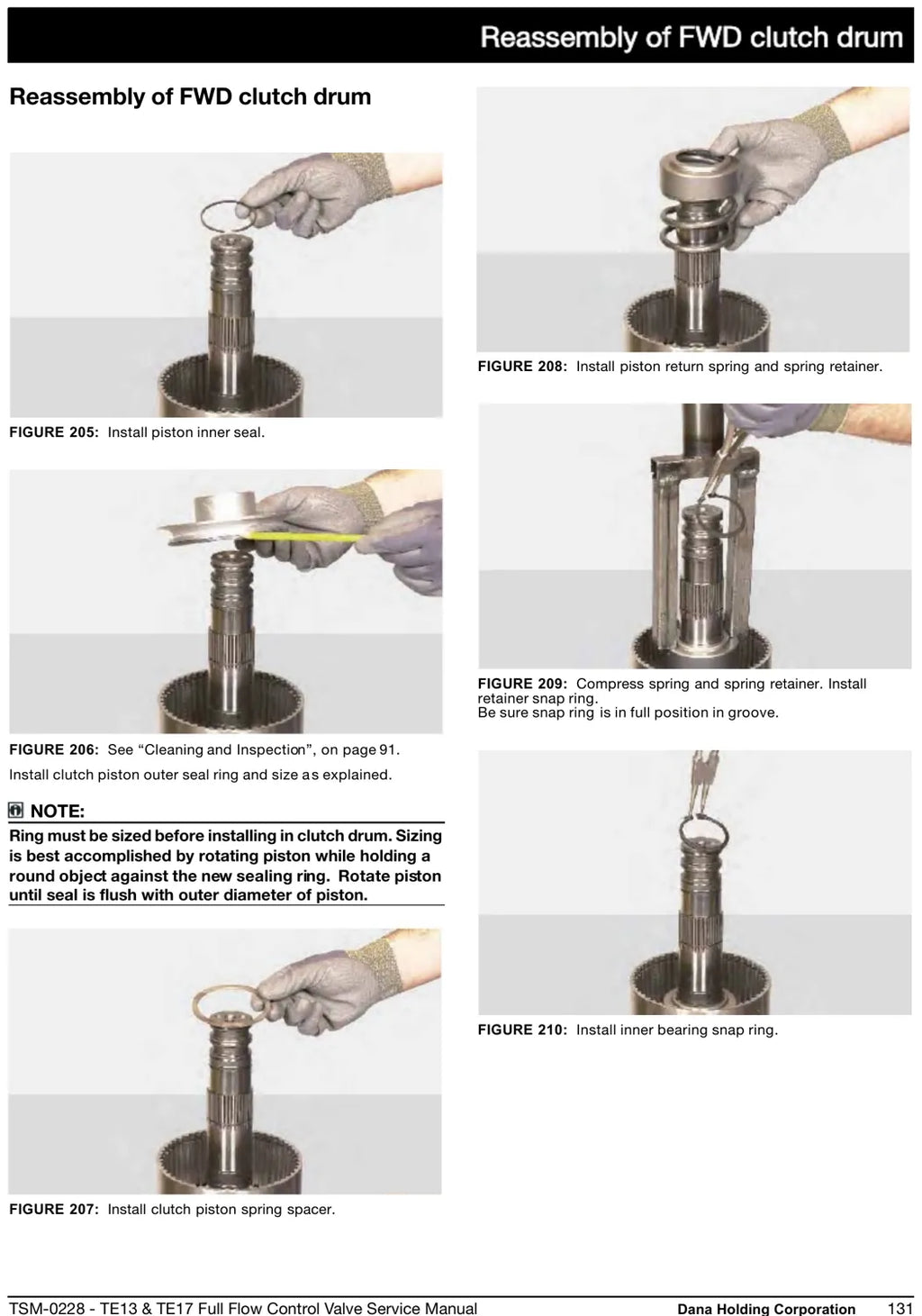 Reassembly of FWD clutch drum

Reassembly of FWD clutch drum

FIGURE 205: Install piston inner seal.

FIGURE 206: See “Cleaning and Inspection”, on page 91.

Install clutch piston outer seal ring and size as explained.

NOTE:

Ring must be sized before installing in clutch drum. Sizing is best accomplished by rotating piston while holding a round object against the new sealing ring. Rotate piston until seal is flush with outer diameter of piston.

FIGURE 207: Install clutch piston spring spacer.

FIGURE 208: Install piston return spring and spring retainer.

FIGURE 209: Compress spring and spring retainer. Install retainer snap ring.
Be sure snap ring is in full position in groove.

FIGURE 210: Install inner bearing snap ring.

TSM-0228 - TE13 & TE17 Full Flow Control Valve Service Manual Dana Holding Corporation 131