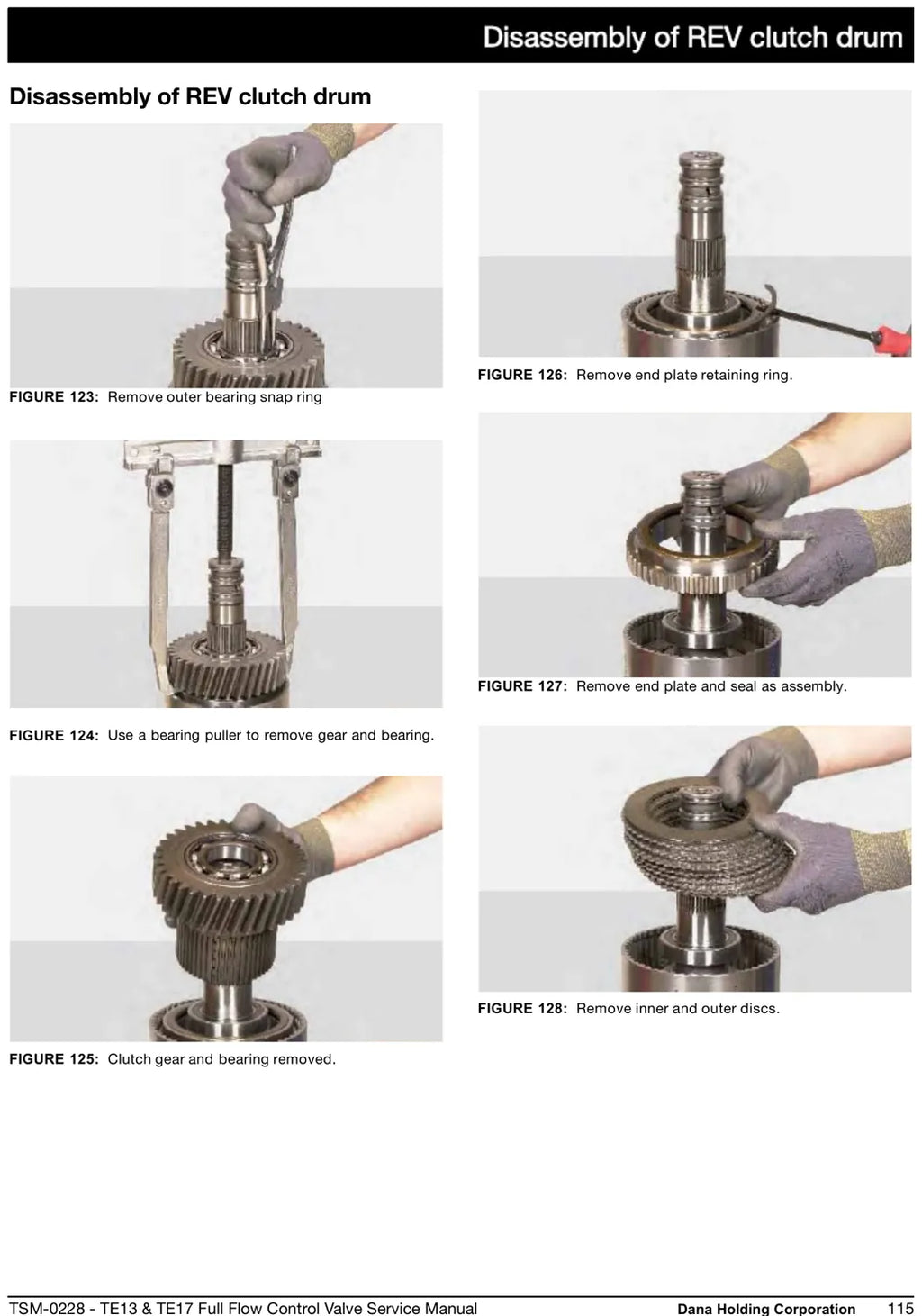 Disassembly of REV clutch drum

Disassembly of REV clutch drum

FIGURE 123: Remove outer bearing snap ring

FIGURE 124: Use a bearing puller to remove gear and bearing.

FIGURE 125: Clutch gear and bearing removed.

FIGURE 126: Remove end plate retaining ring.

FIGURE 127: Remove end plate and seal as assembly.

FIGURE 128: Remove inner and outer discs.

TSM-0228 - TE13 & TE17 Full Flow Control Valve Service Manual Dana Holding Corporation 115