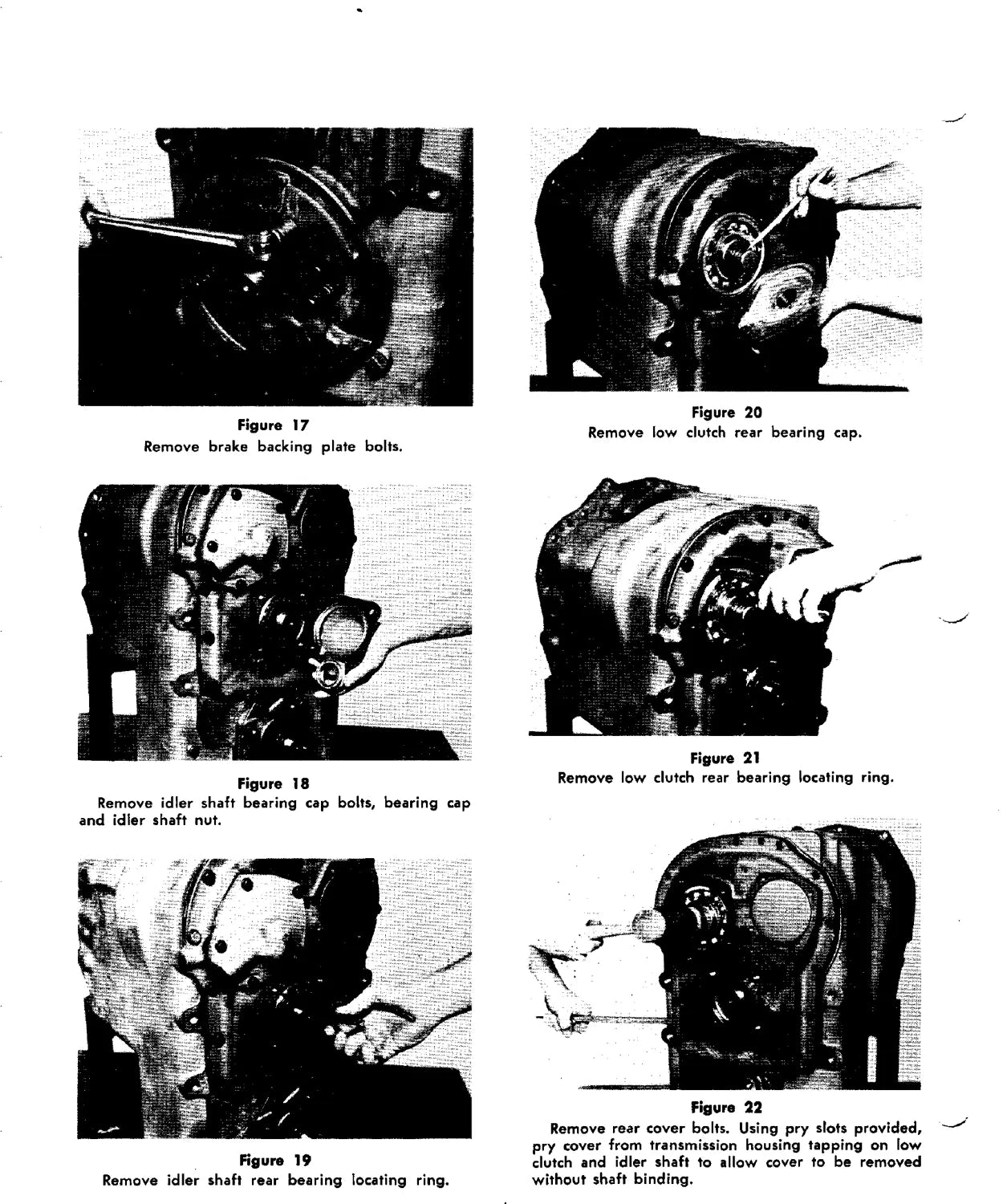 Figure 17
Remove brake backing plate bolts.

Figure 18
Remove idler shaft bearing cap bolts, bearing cap and idler shaft nut.

Figure 19
Remove idler shaft rear bearing locating ring.

Figure 20
Remove low clutch rear bearing cap.

Figure 21
Remove low clutch rear bearing locating ring.

Figure 22
Remove rear cover bolts. Using pry slots provided, pry cover from transmission housing tapping on low clutch and idler shaft to allow cover to be removed without shaft binding.