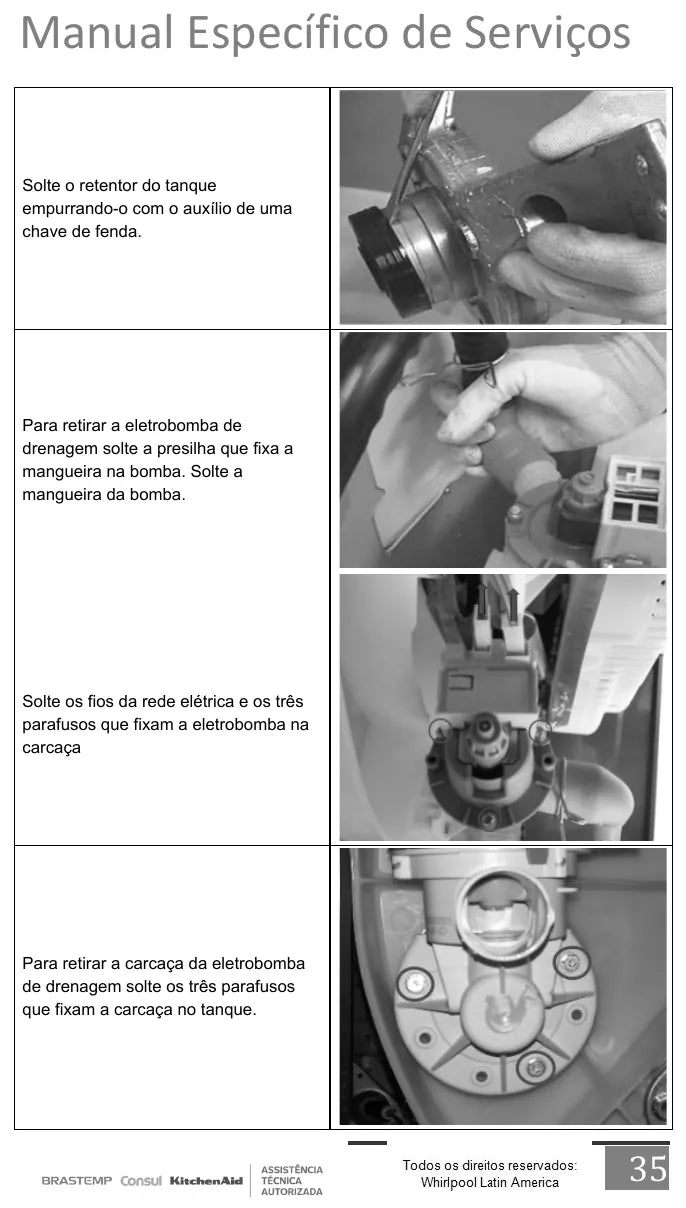 Manual Específico de Serviços

Solte o retentor do tanque empurrando-o com o auxílio de uma chave de fenda.

Para retirar a eletrobomba de drenagem solte a presilha que fixa a mangueira na bomba. Solte a mangueira da bomba.

Solte os fios da rede elétrica e os três parafusos que fixam a eletrobomba na carcaça

Para retirar a carcaça da eletrobomba de drenagem solte os três parafusos que fixam a carcaça no tanque.

BRASTEMP Consul KitchenAid ASSISTÊNCIA TÉCNICA AUTORIZADA

Todos os direitos reservados: Whirlpool Latin America

35