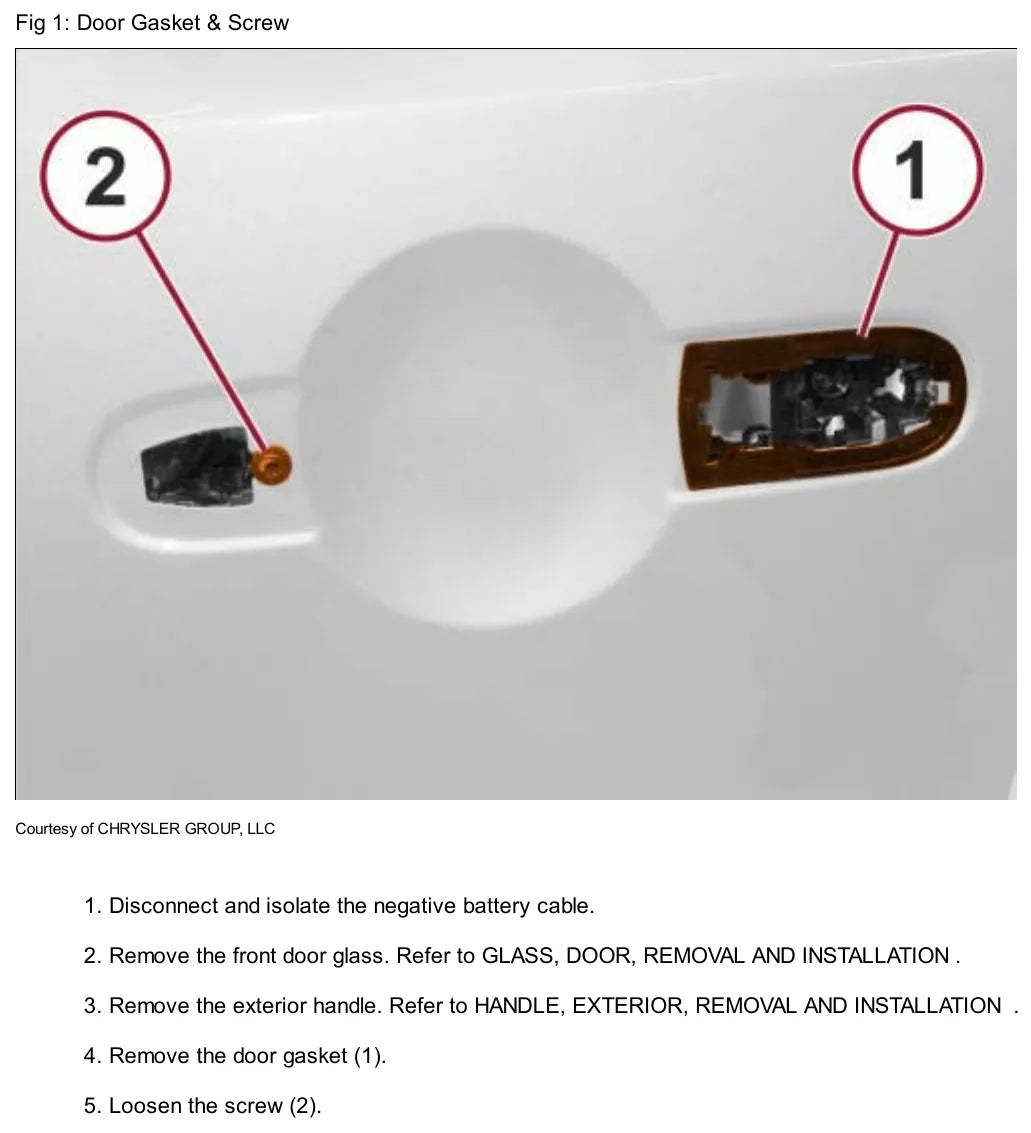 Fig 1: Door Gasket & Screw

2

1

Courtesy of CHRYSLER GROUP, LLC

1. Disconnect and isolate the negative battery cable.

2. Remove the front door glass. Refer to GLASS, DOOR, REMOVAL AND INSTALLATION .

3. Remove the exterior handle. Refer to HANDLE, EXTERIOR, REMOVAL AND INSTALLATION .

4. Remove the door gasket (1).

5. Loosen the screw (2).