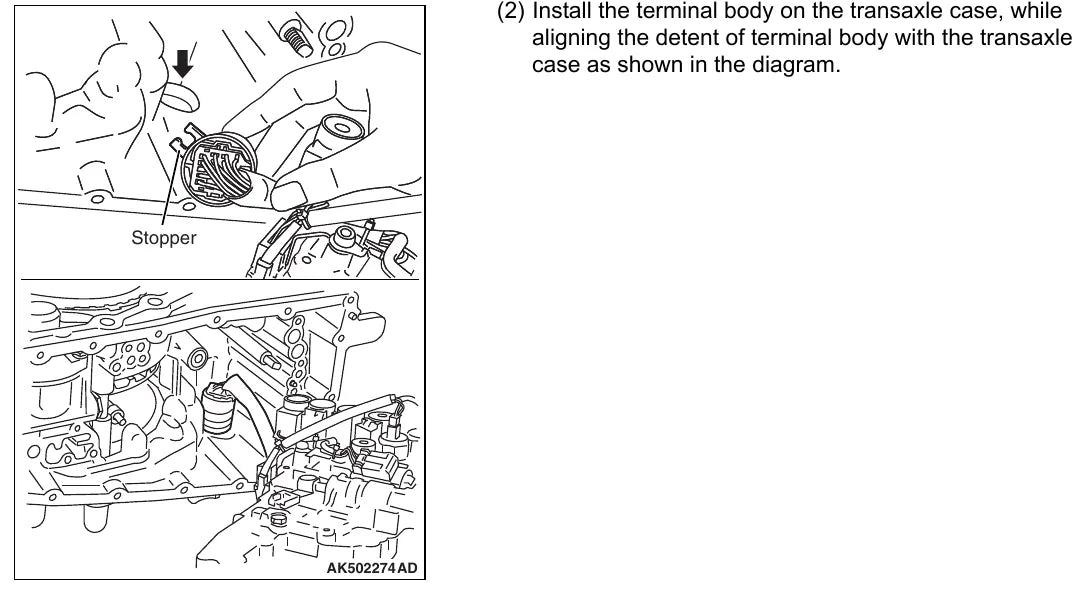 Stopper

AK502274AD

(2) Install the terminal body on the transaxle case, while aligning the detent of terminal body with the transaxle case as shown in the diagram.