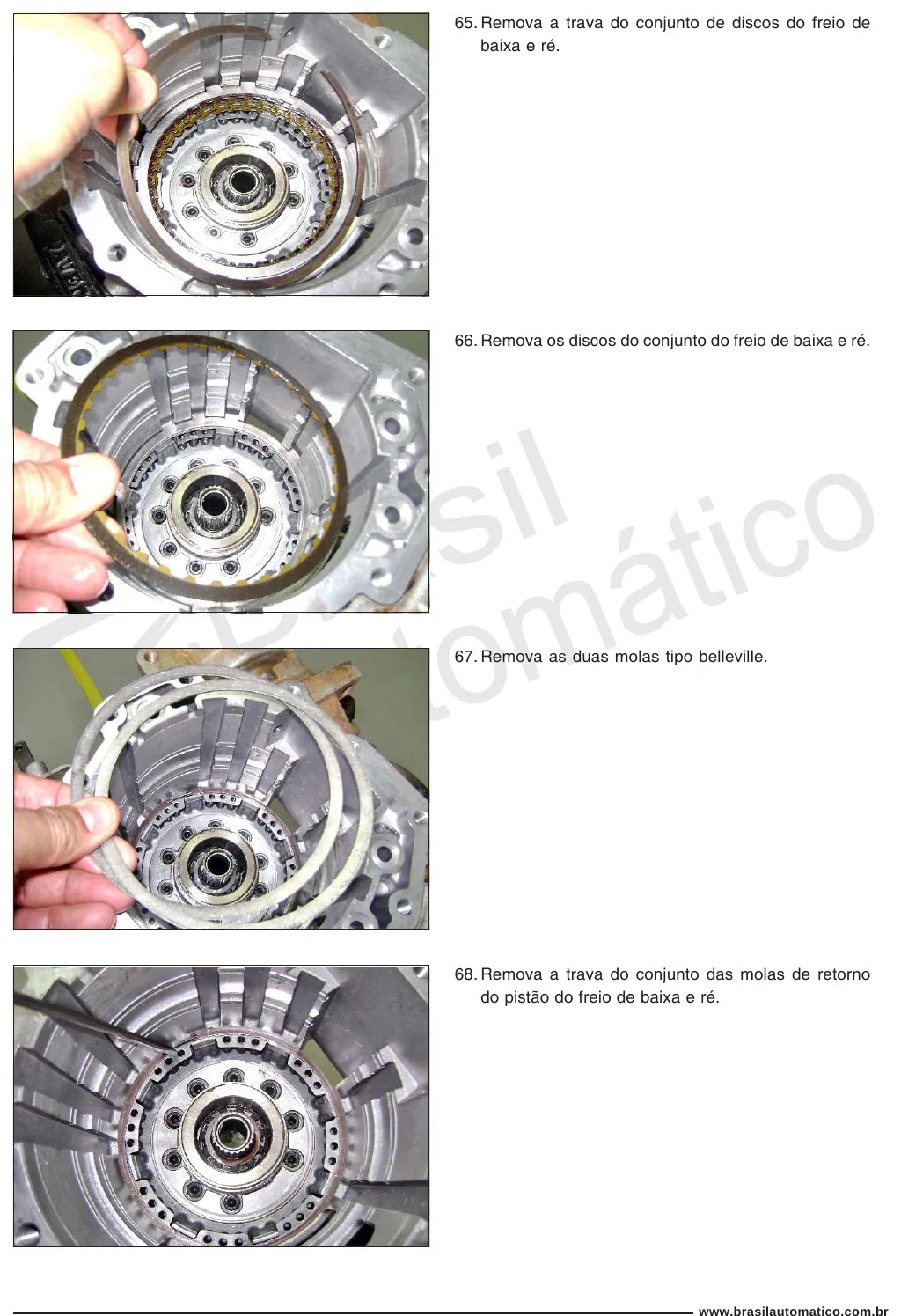 65. Remova a trava do conjunto de discos do freio de baixa e ré.

66. Remova os discos do conjunto do freio de baixa e ré.

67. Remova as duas molas tipo belleville.

68. Remova a trava do conjunto das molas de retorno do pistão do freio de baixa e ré.

Brasil Automático

www.brasilautomatico.com.br