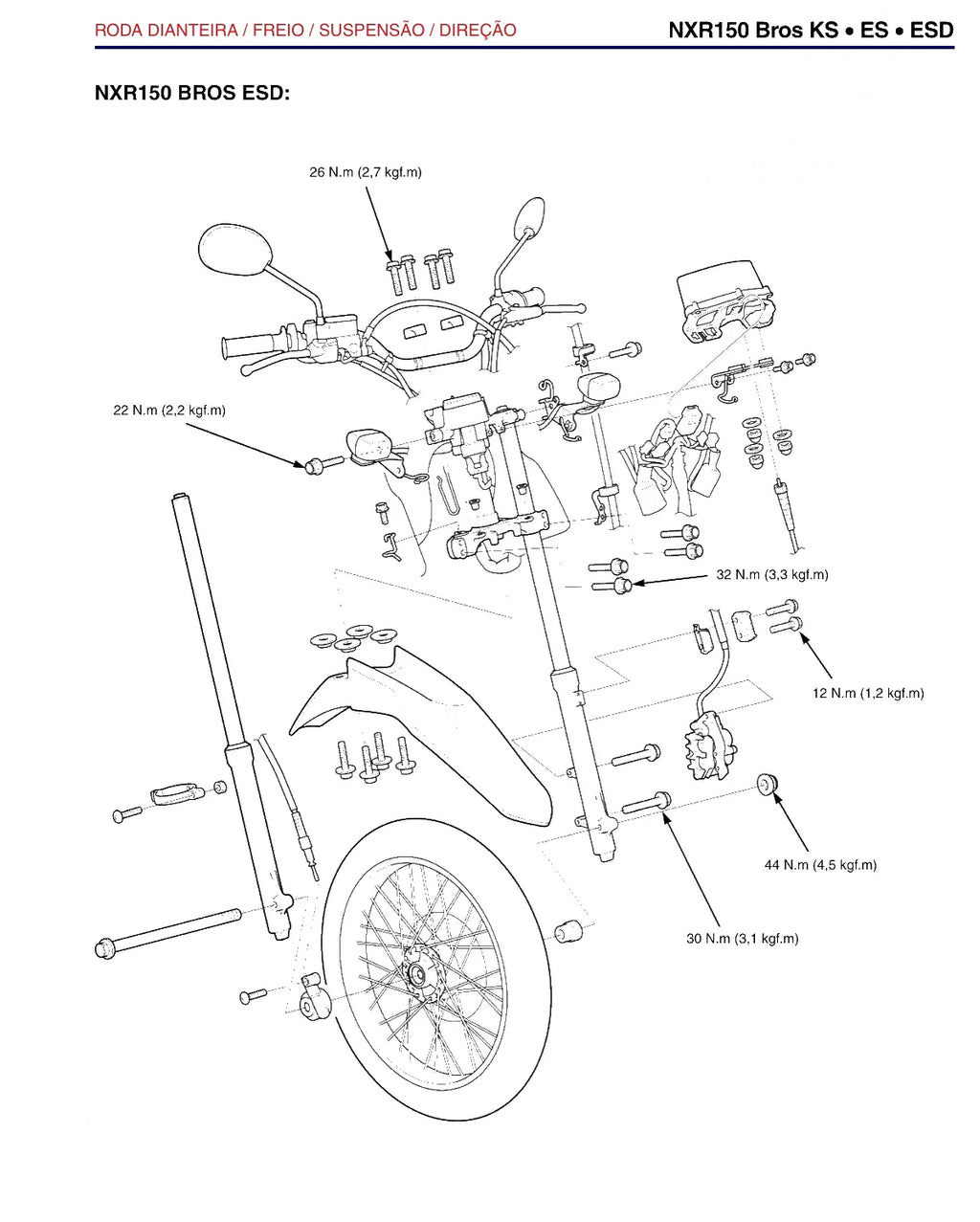 RODA DIANTEIRA / FREIO / SUSPENSÃO / DIREÇÃO

NXR150 Bros KS • ES • ESD

NXR150 BROS ESD:

26 N.m (2,7 kgf.m)

22 N.m (2,2 kgf.m)

32 N.m (3,3 kgf.m)

12 N.m (1,2 kgf.m)

44 N.m (4,5 kgf.m)

30 N.m (3,1 kgf.m)