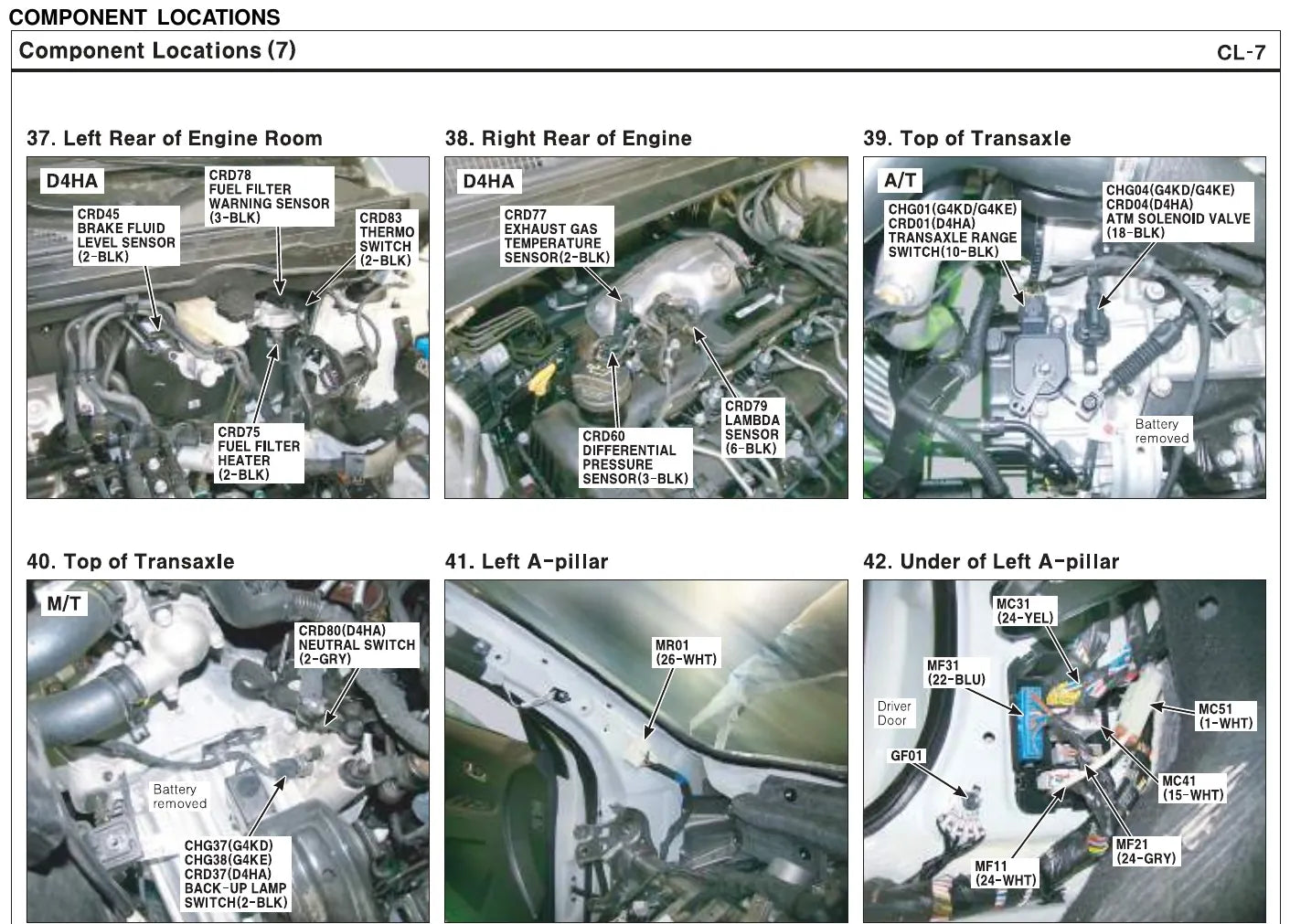 COMPONENT LOCATIONS

Component Locations (7)

CL-7

37. Left Rear of Engine Room

D4HA

CRD45 BRAKE FLUID LEVEL SENSOR (2-BLK)

CRD78 FUEL FILTER WARNING SENSOR (3-BLK)

CRD83 THERMO SWITCH (2-BLK)

CRD75 FUEL FILTER HEATER (2-BLK)

38. Right Rear of Engine

D4HA

CRD77 EXHAUST GAS TEMPERATURE SENSOR(2-BLK)

CRD60 DIFFERENTIAL PRESSURE SENSOR(3-BLK)

CRD79 LAMBDA SENSOR (6-BLK)

39. Top of Transaxle

A/T

CHG01(G4KD/G4KE) CRD01(D4HA) TRANSAXLE RANGE SWITCH(10-BLK)

CHG04(G4KD/G4KE) CRD04(D4HA) ATM SOLENOID VALVE (18-BLK)

Battery removed

40. Top of Transaxle

M/T

CRD80(D4HA) NEUTRAL SWITCH (2-GRY)

Battery removed

CHG37(G4KD) CHG38(G4KE) CRD37(D4HA) BACK-UP LAMP SWITCH(2-BLK)

41. Left A-pillar

MR01 (26-WHT)

42. Under of Left A-pillar

MC31 (24-YEL)

MF31 (22-BLU)

Driver Door

GF01

MC51 (1-WHT)

MC41 (15-WHT)

MF21 (24-GRY)

MF11 (24-WHT)