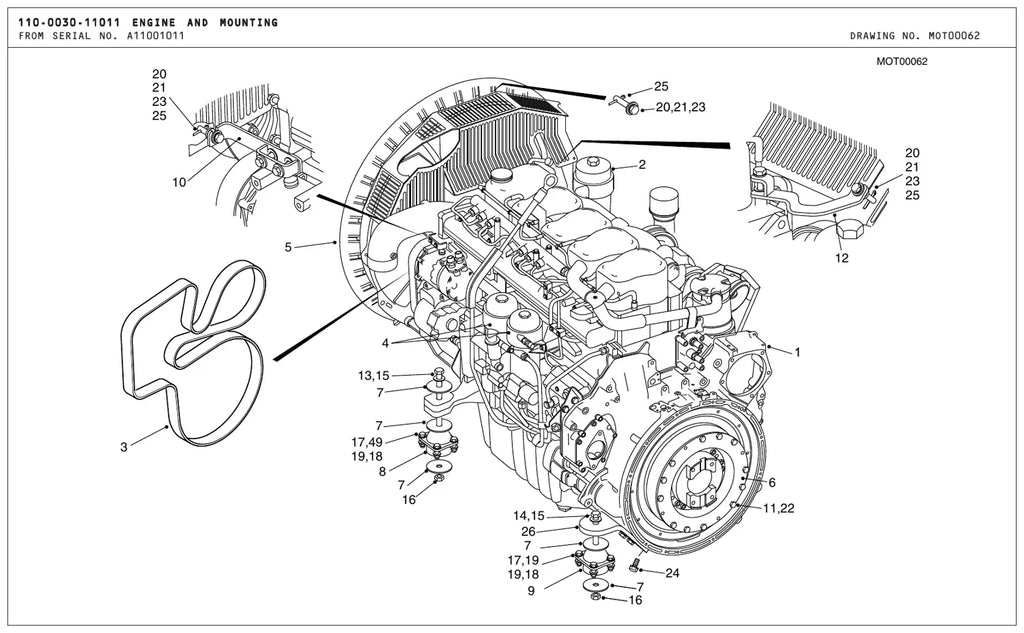 110-0030-11011 ENGINE AND MOUNTING
FROM SERIAL NO. A11001011

DRAWING NO. MOT00062

MOT00062

20
21
23
25

10

25
20,21,23

2

20
21
23
25

12

5

4

1

3

13,15
7
7
17,49
19,18
8
7
16

6
11,22

14,15
26
7
17,19
19,18
9

24
7
16