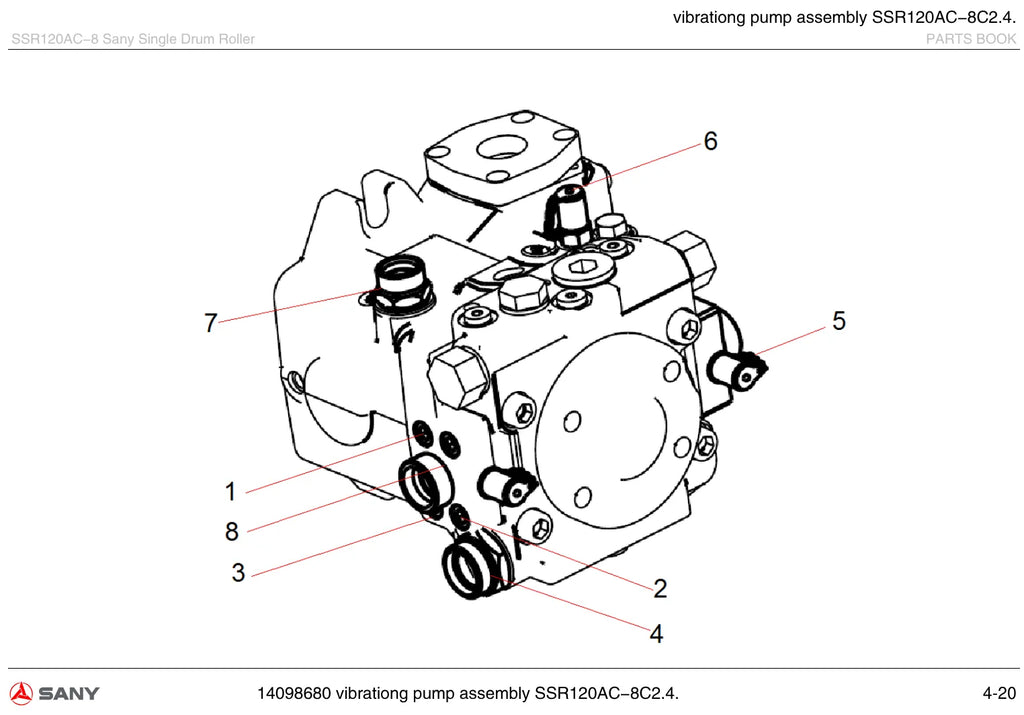 vibrationg pump assembly SSR120AC−8C2.4.

SSR120AC−8 Sany Single Drum Roller

PARTS BOOK

6

7

5

1

8

3

2

4

SANY

14098680 vibrationg pump assembly SSR120AC−8C2.4.

4-20