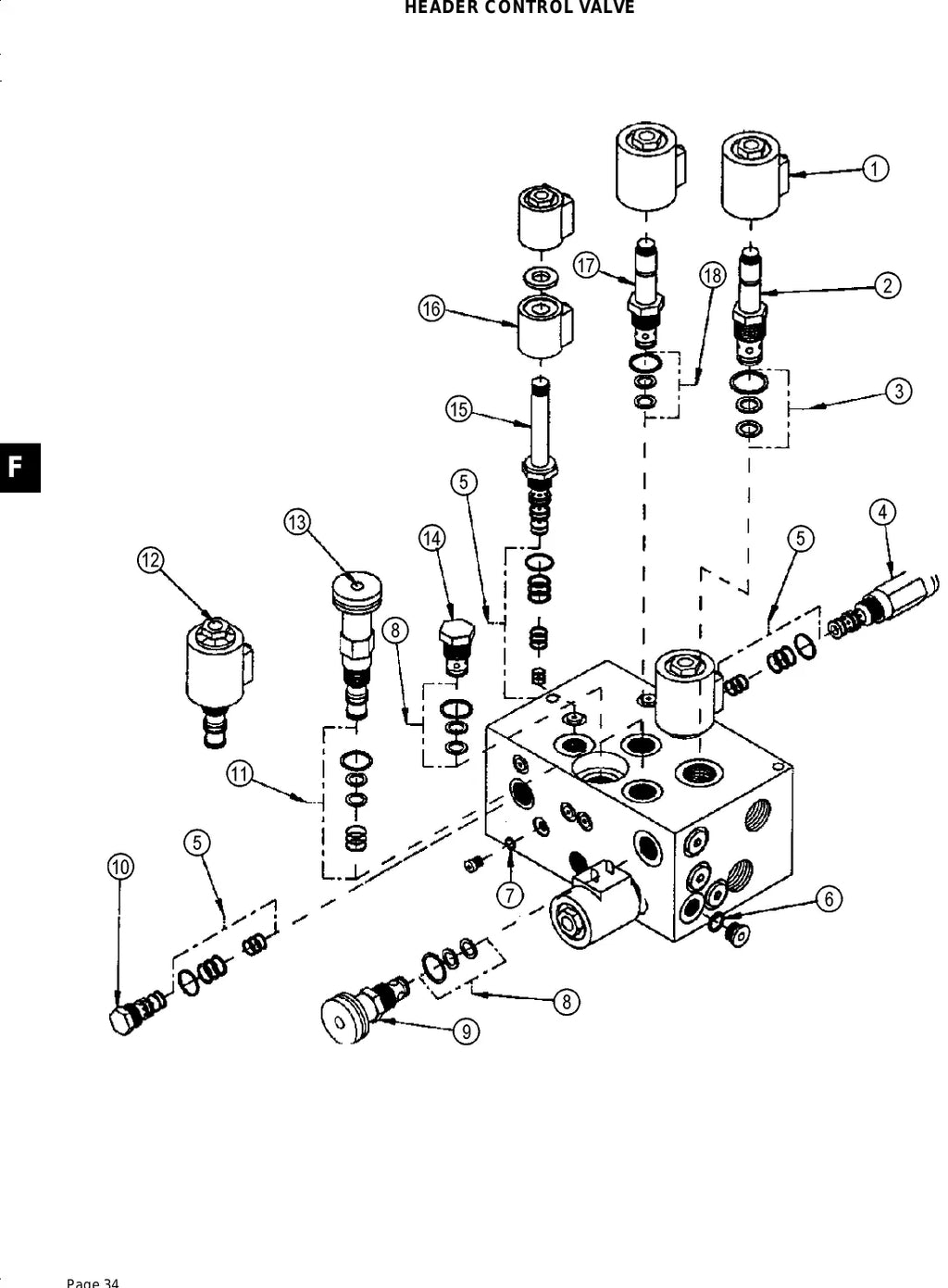 HEADER CONTROL VALVE

F

1
17
18
2
16
3
15
5
4
13
14
5
12
8
11
5
10
7
6
8
9

Page 34