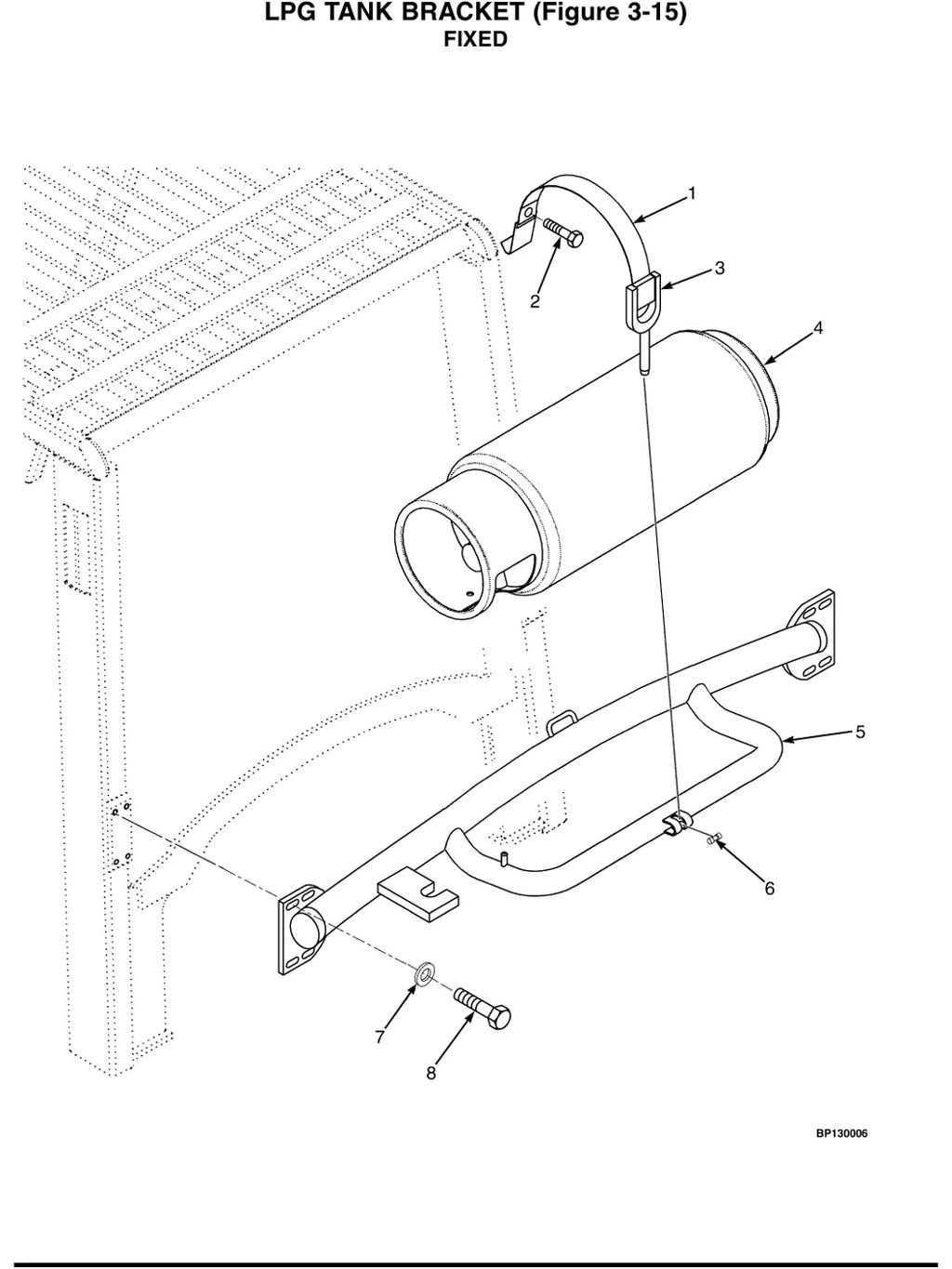 LPG TANK BRACKET (Figure 3-15)
FIXED

1
2
3
4
5
6
7
8

BP130006