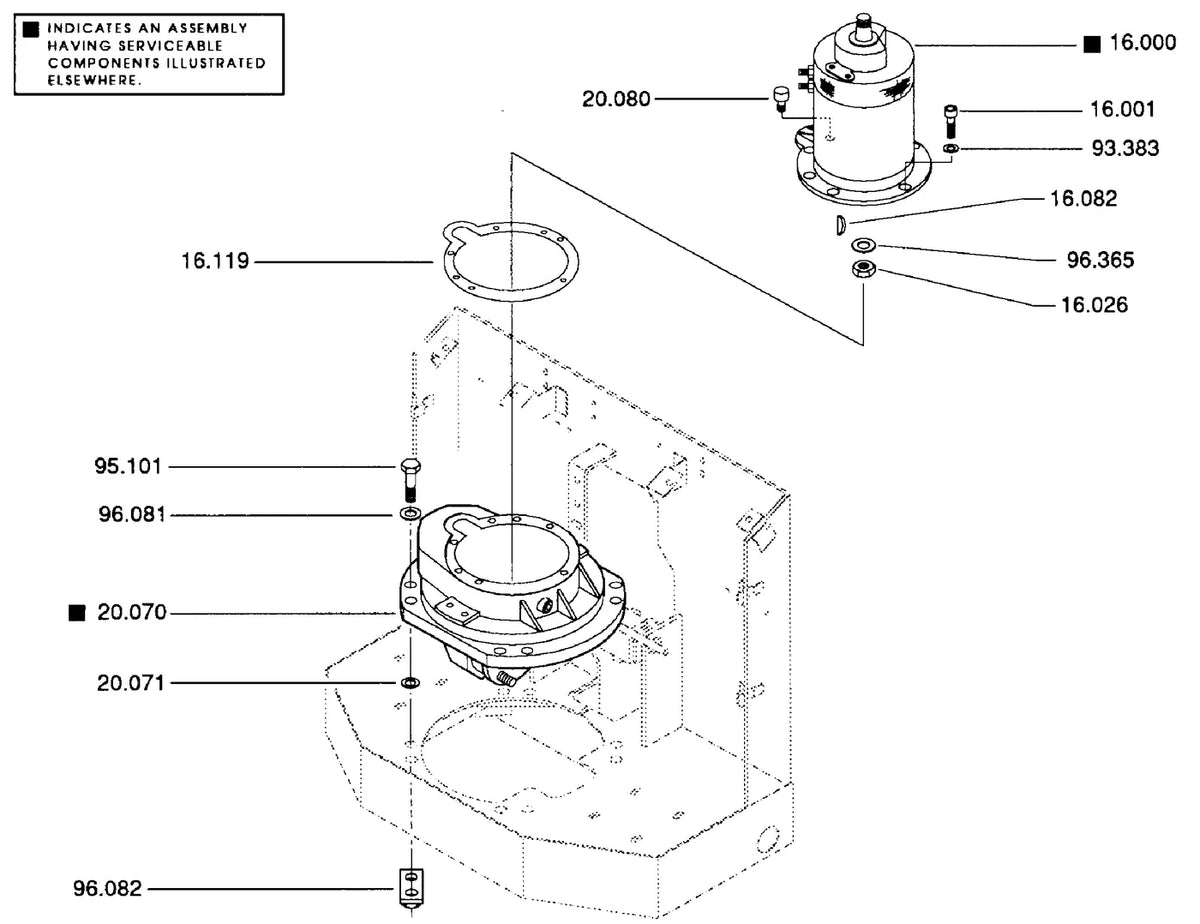 ■ INDICATES AN ASSEMBLY HAVING SERVICEABLE COMPONENTS ILLUSTRATED ELSEWHERE.

■ 16.000
20.080
16.001
93.383
16.082
16.119
96.365
16.026
95.101
96.081
■ 20.070
20.071
96.082