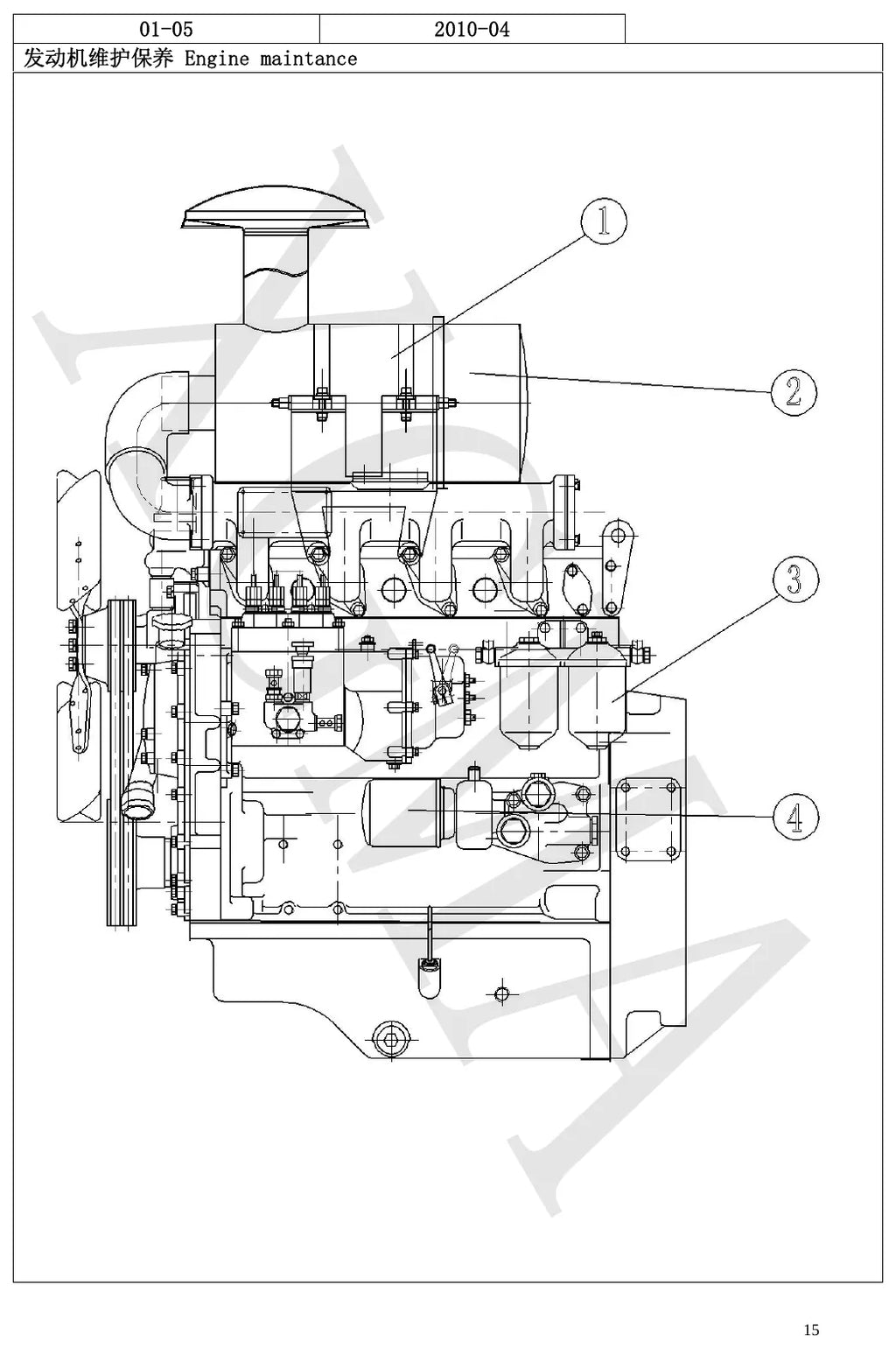 | 01-05 | 2010-04 |
|---|---|

发动机维护保养 Engine maintance

1

2

3

4

15