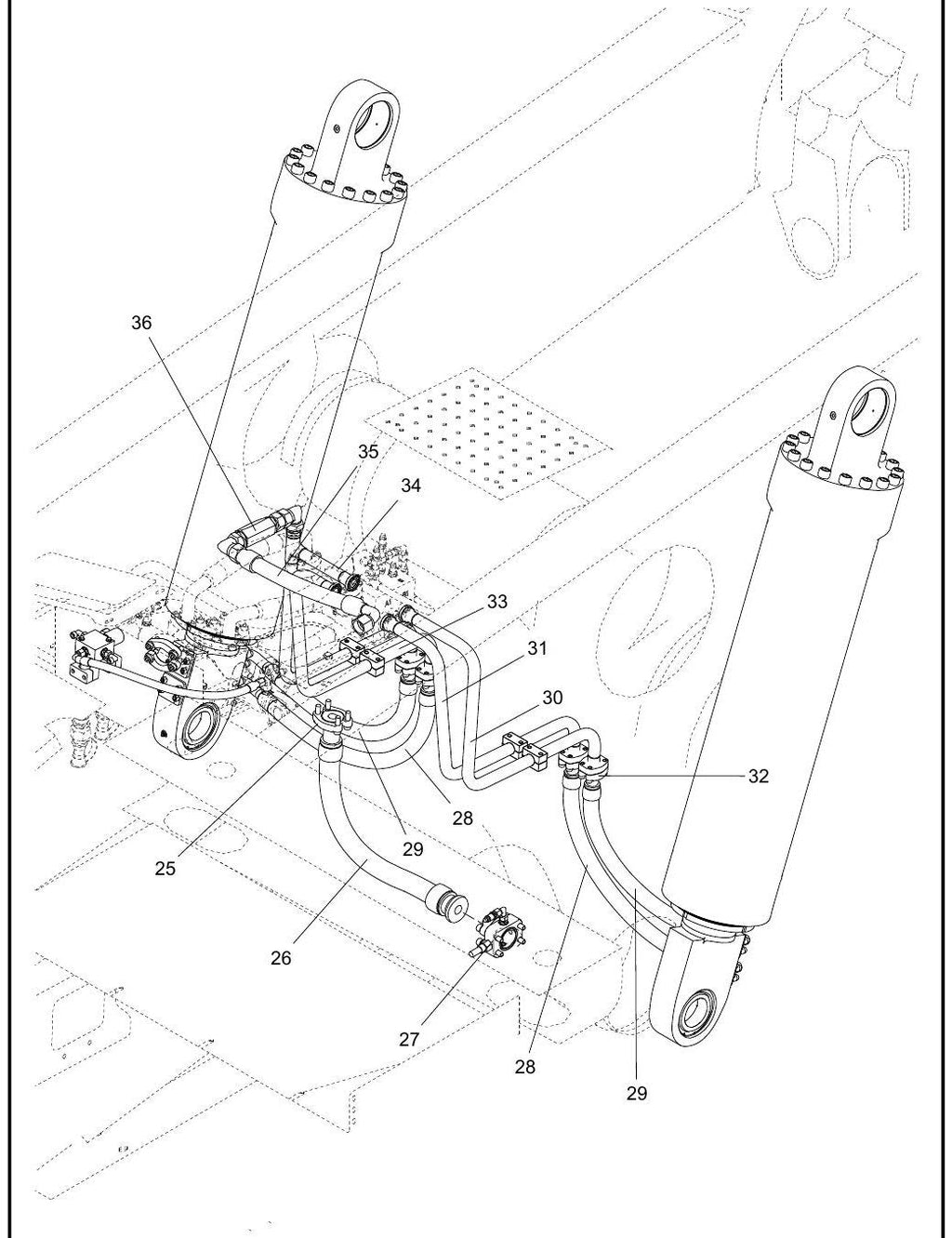 36
35
34
33
31
30
32
28
29
25
26
27
28
29