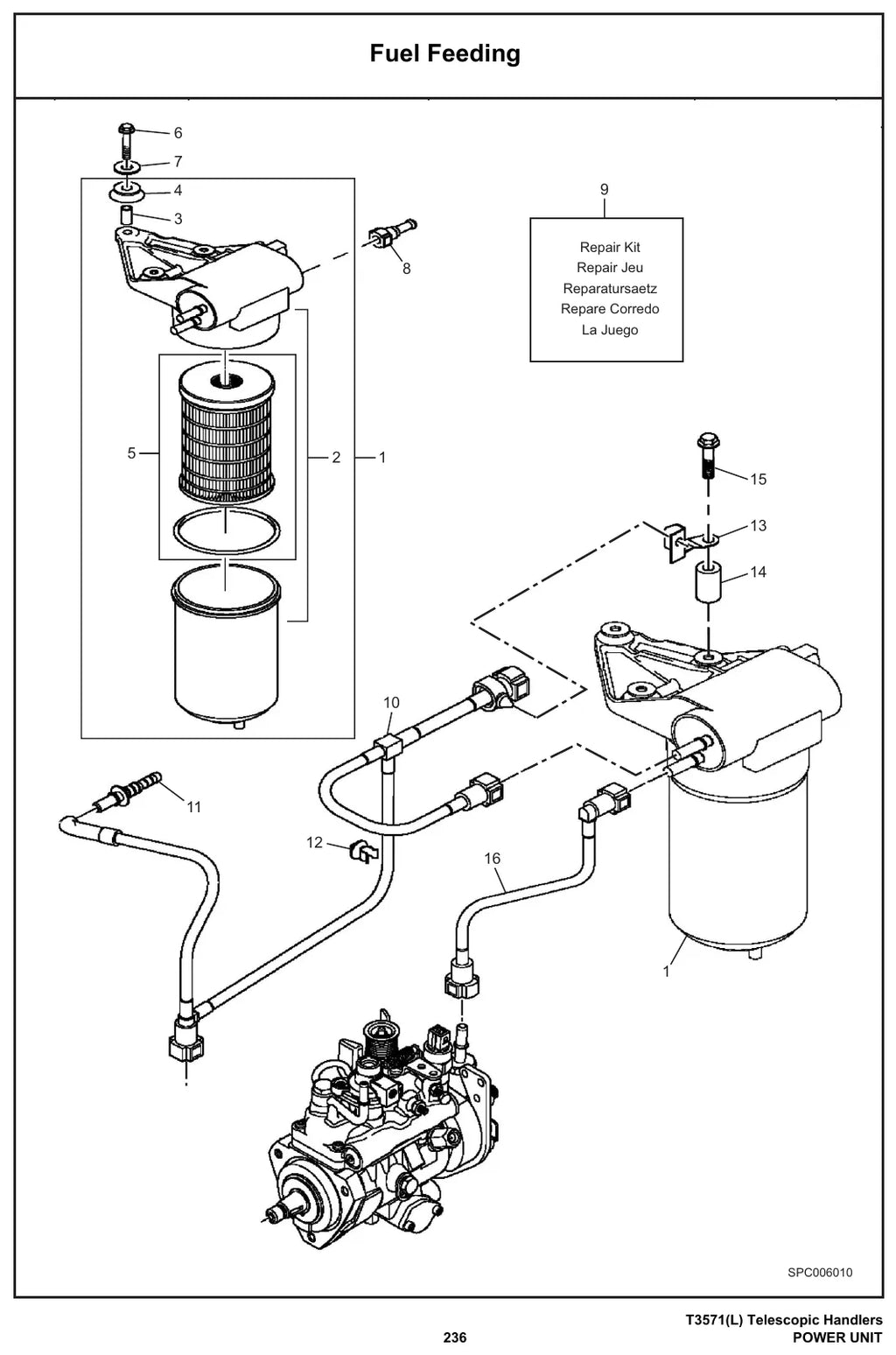 Fuel Feeding

6
7
4
3
8

9
Repair Kit
Repair Jeu
Reparatursaetz
Repare Corredo
La Juego

5
2
1

15
13
14

10
11
12
16
1

SPC006010

T3571(L) Telescopic Handlers
236
POWER UNIT