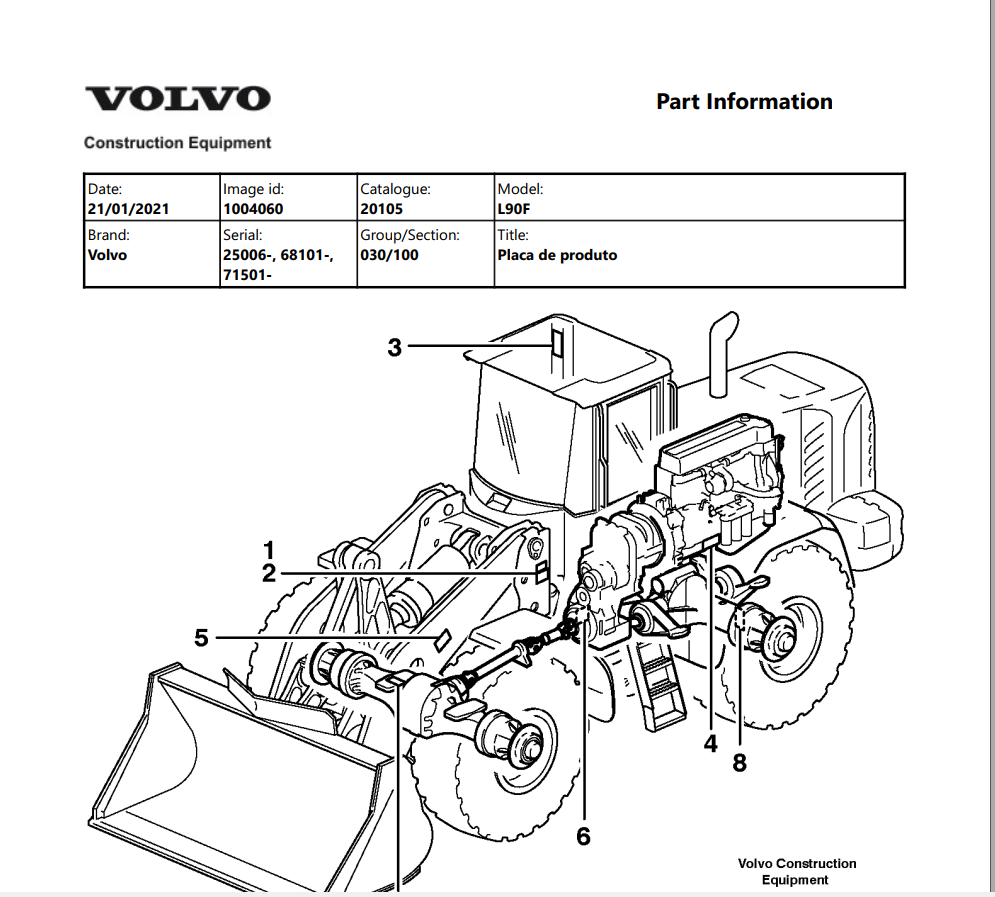 VOLVO
Construction Equipment

Part Information

| Date: 21/01/2021 | Image id: 1004060 | Catalogue: 20105 | Model: L90F |
|---|---|---|---|
| Brand: Volvo | Serial: 25006-, 68101-, 71501- | Group/Section: 030/100 | Title: Placa de produto |

3
1
2
5
4
8
6

Volvo Construction Equipment