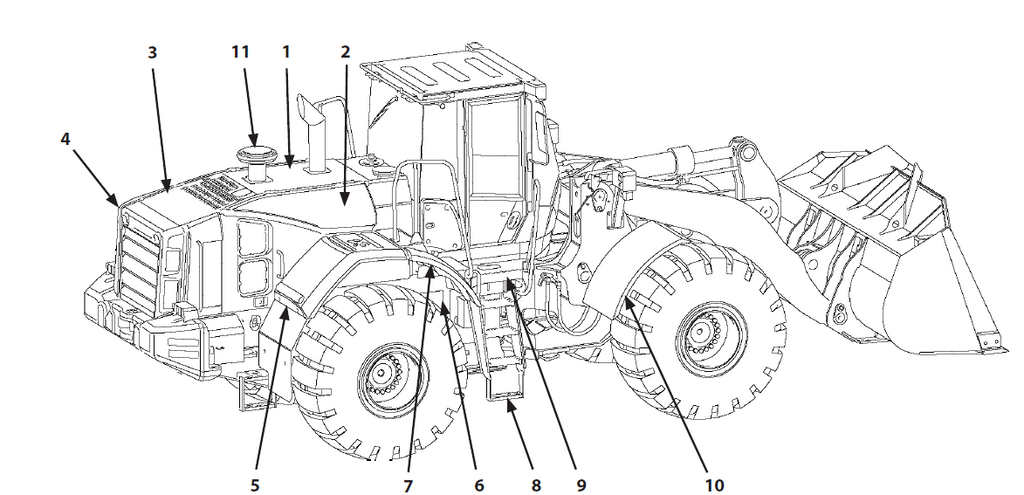 3
11
1
2
4
5
7
6
8
9
10