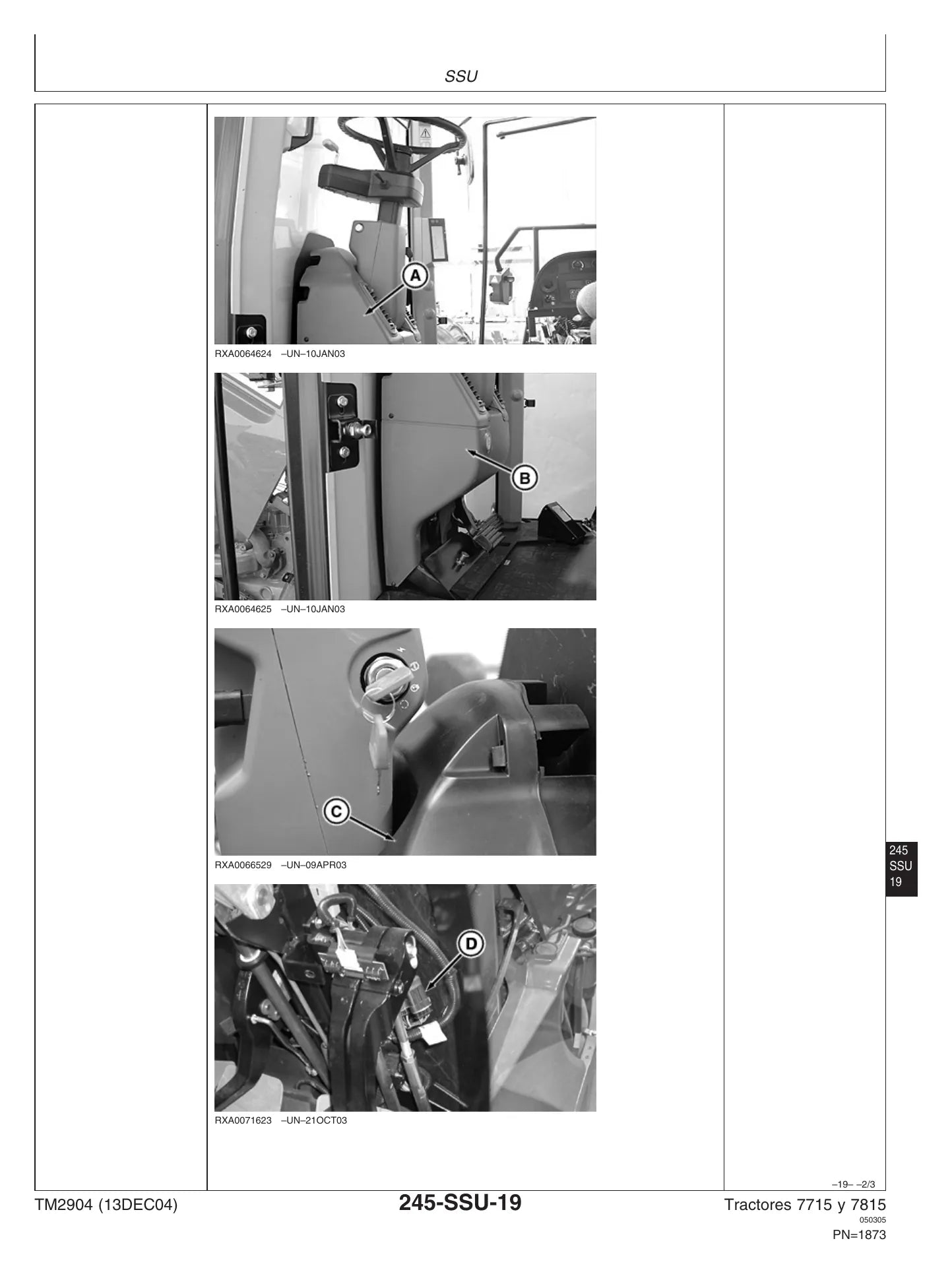 SSU

A

RXA0064624 –UN–10JAN03

B

RXA0064625 –UN–10JAN03

C

RXA0066529 –UN–09APR03

D

RXA0071623 –UN–21OCT03

245
SSU
19

–19– –2/3

TM2904 (13DEC04)

245-SSU-19

Tractores 7715 y 7815
050305
PN=1873