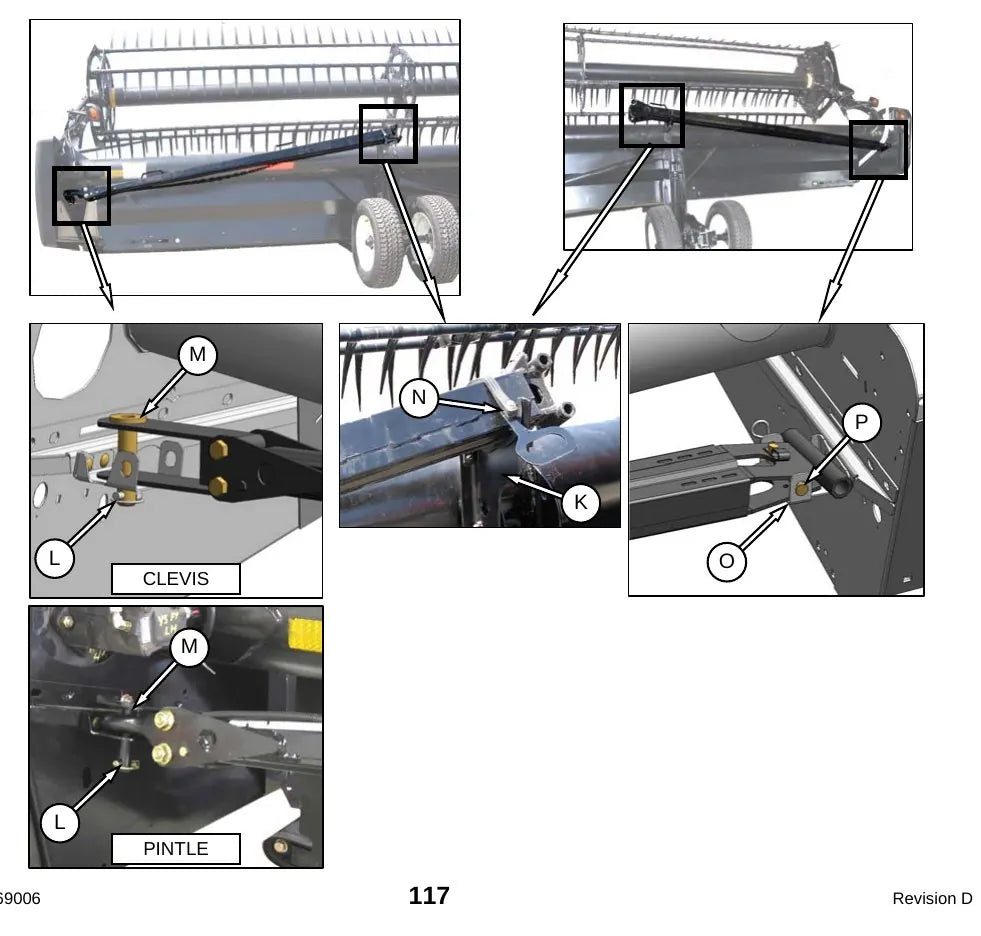 M

L

CLEVIS

N

K

P

O

M

L

PINTLE

69006

117

Revision D