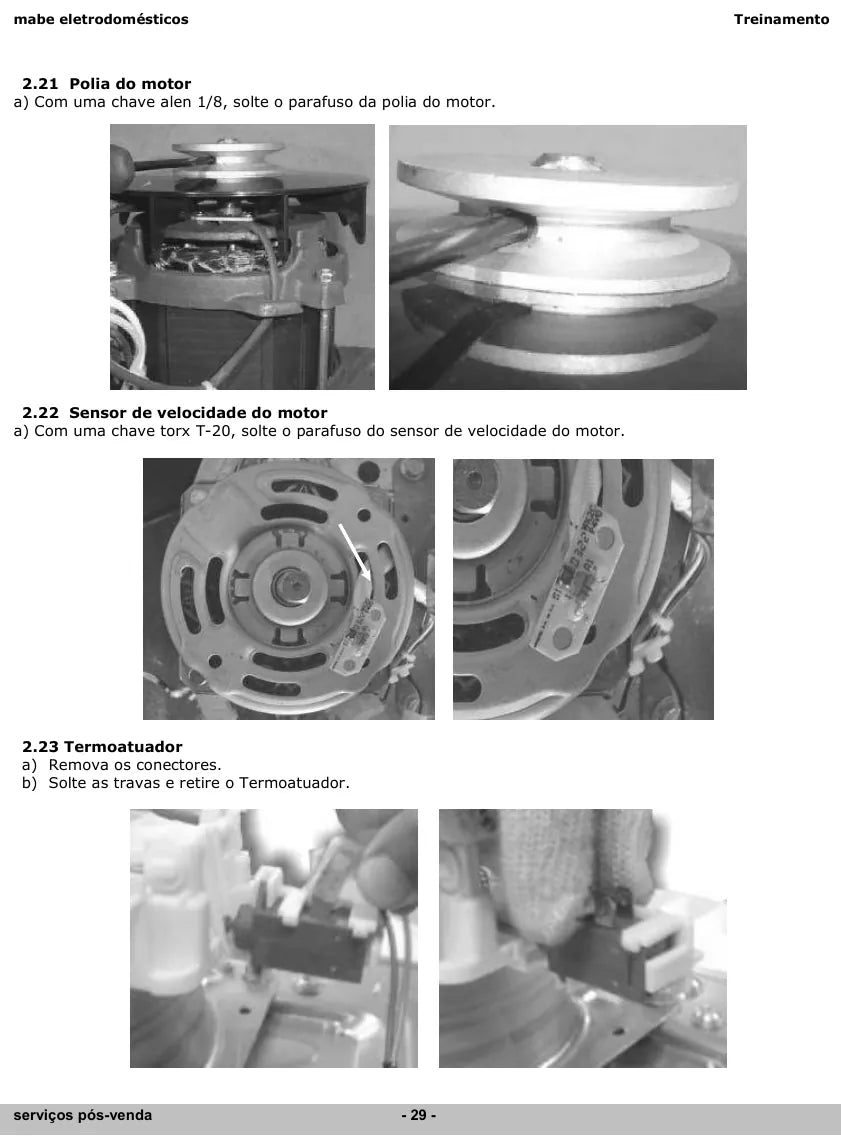 mabe eletrodomésticos

Treinamento

2.21 Polia do motor
a) Com uma chave alen 1/8, solte o parafuso da polia do motor.

2.22 Sensor de velocidade do motor
a) Com uma chave torx T-20, solte o parafuso do sensor de velocidade do motor.

2.23 Termoatuador
a) Remova os conectores.
b) Solte as travas e retire o Termoatuador.

serviços pós-venda

- 29 -