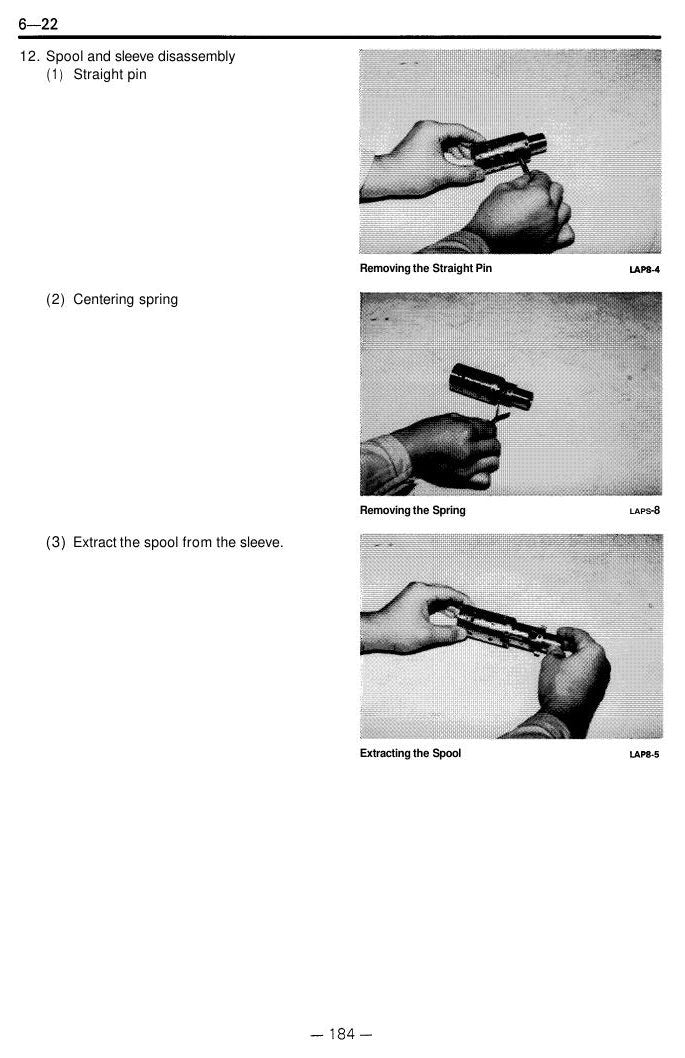 6—22

12. Spool and sleeve disassembly
(1) Straight pin

Removing the Straight Pin
LAP8-4

(2) Centering spring

Removing the Spring
LAPS-8

(3) Extract the spool from the sleeve.

Extracting the Spool
LAP8-5

— 184 —