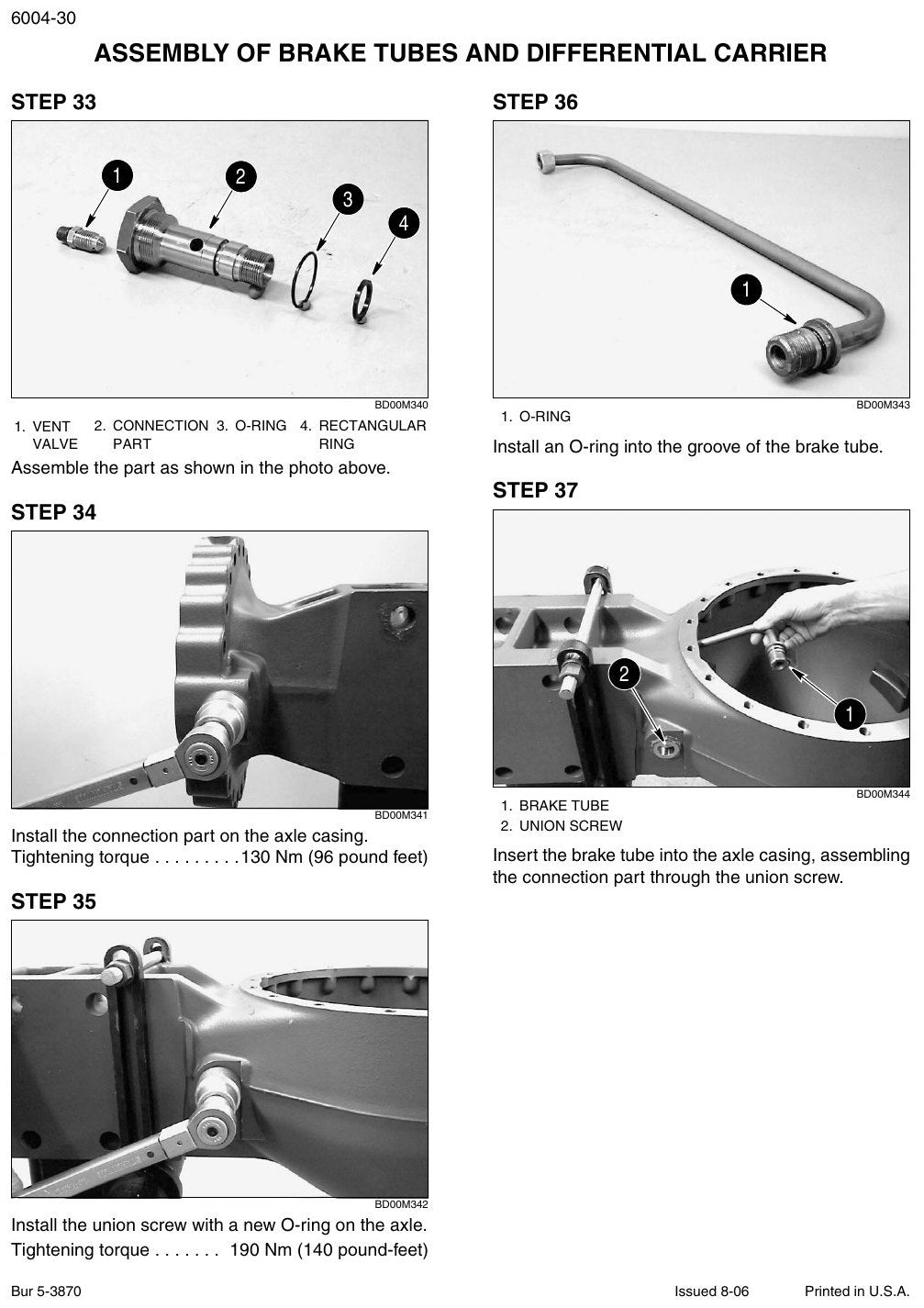 6004-30

ASSEMBLY OF BRAKE TUBES AND DIFFERENTIAL CARRIER

STEP 33

1

2

3

4

BD00M340

1. VENT VALVE
2. CONNECTION PART
3. O-RING
4. RECTANGULAR RING

Assemble the part as shown in the photo above.

STEP 34

BD00M341

Install the connection part on the axle casing.
Tightening torque 130 Nm (96 pound feet)

STEP 35

BD00M342

Install the union screw with a new O-ring on the axle.
Tightening torque 190 Nm (140 pound-feet)

STEP 36

1

BD00M343

1. O-RING

Install an O-ring into the groove of the brake tube.

STEP 37

2

1

BD00M344

1. BRAKE TUBE
2. UNION SCREW

Insert the brake tube into the axle casing, assembling the connection part through the union screw.

Bur 5-3870

Issued 8-06

Printed in U.S.A.