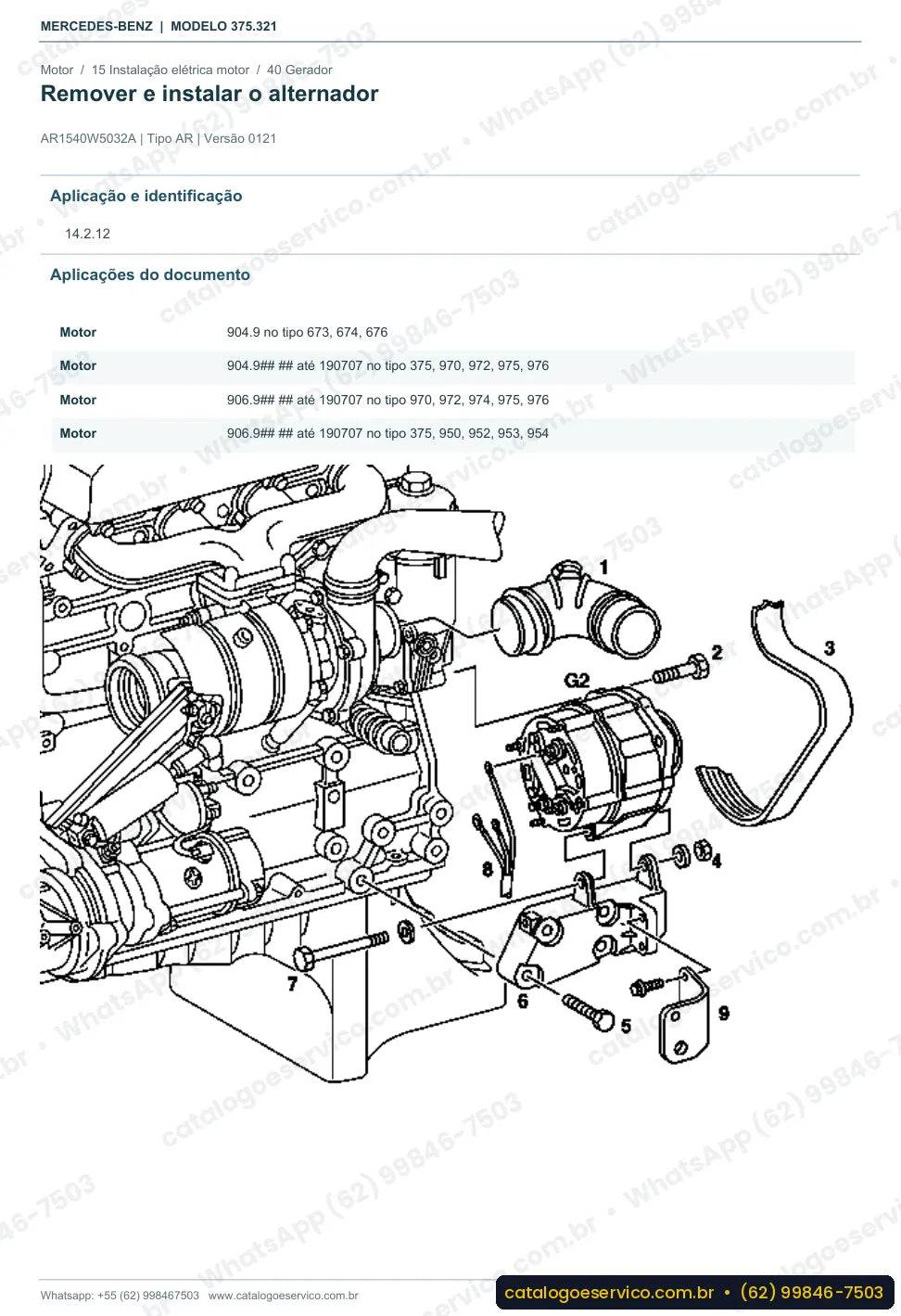 MERCEDES-BENZ | MODELO 375.321

Motor / 15 Instalação elétrica motor / 40 Gerador

Remover e instalar o alternador

AR1540W5032A | Tipo AR | Versão 0121

Aplicação e identificação

14.2.12

Aplicações do documento

| Motor | 904.9 no tipo 673, 674, 676 |
|---|---|
| Motor | 904.9## ## até 190707 no tipo 375, 970, 972, 975, 976 |
| Motor | 906.9## ## até 190707 no tipo 970, 972, 974, 975, 976 |
| Motor | 906.9## ## até 190707 no tipo 375, 950, 952, 953, 954 |

1
2
3
G2
4
8
7
6
5
9

Whatsapp: +55 (62) 998467503 www.catalogoeservico.com.br

catalogoeservico.com.br • (62) 99846-7503

catalogoeservico.com.br • WhatsApp (62) 99846-7503